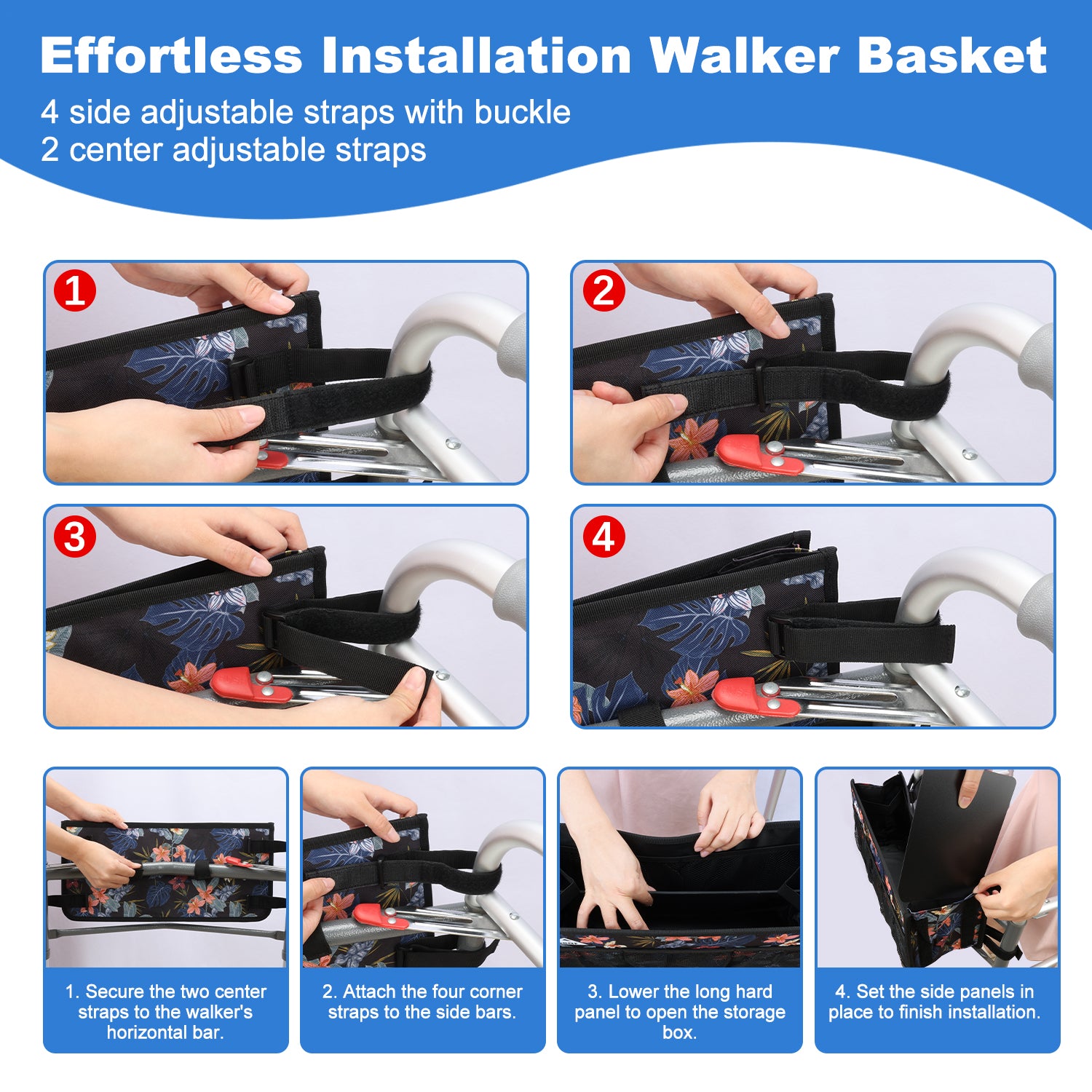 Effortless Installation Walker Basket

4 side adjustable straps with buckle
2 center adjustable straps

1

2

3

4

1. Secure the two center straps to the walker's horizontal bar.

2. Attach the four corner straps to the side bars.

3. Lower the long hard panel to open the storage box.

4. Set the side panels in place to finish installation.