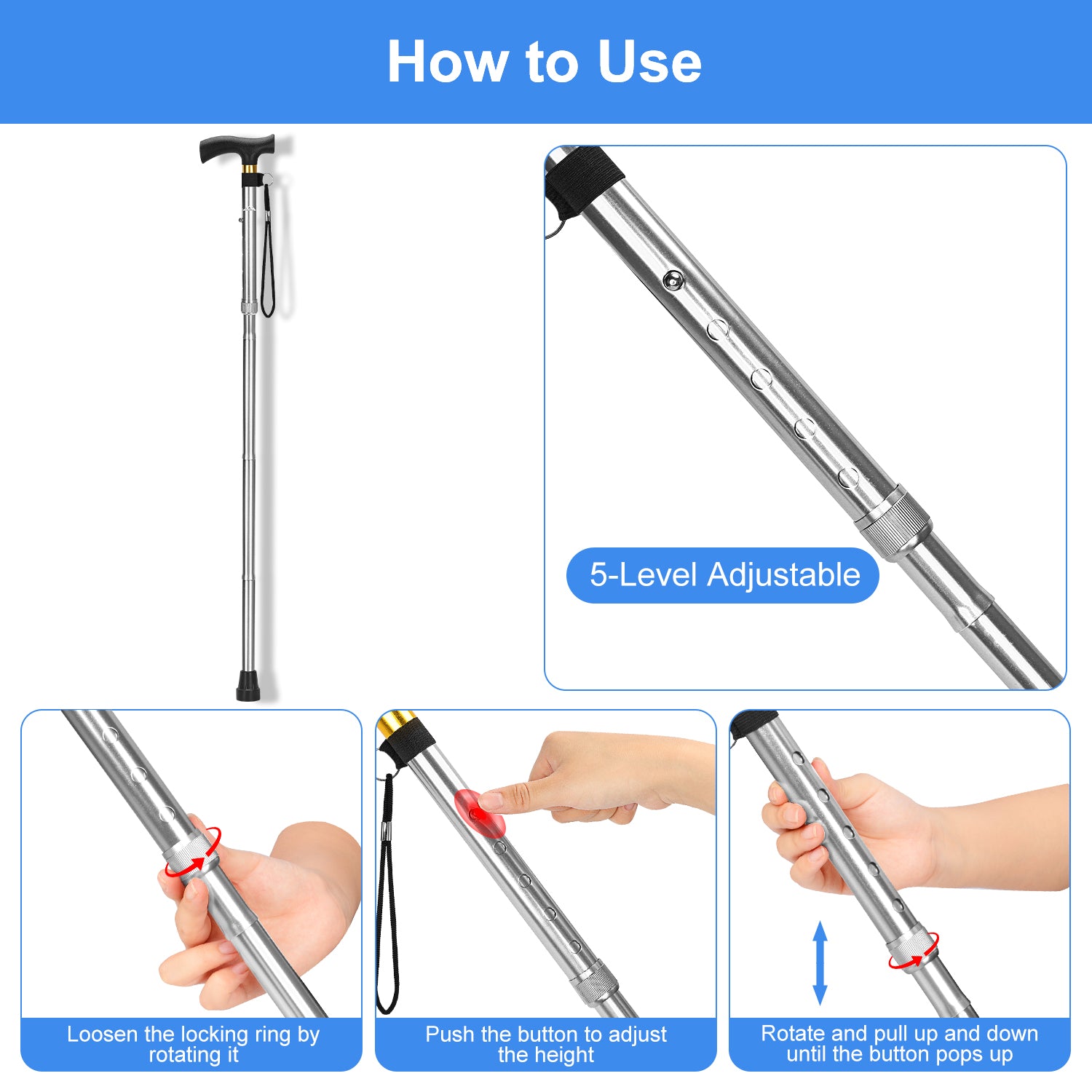 How to Use

5-Level Adjustable

Loosen the locking ring by rotating it

Push the button to adjust the height

Rotate and pull up and down until the button pops up