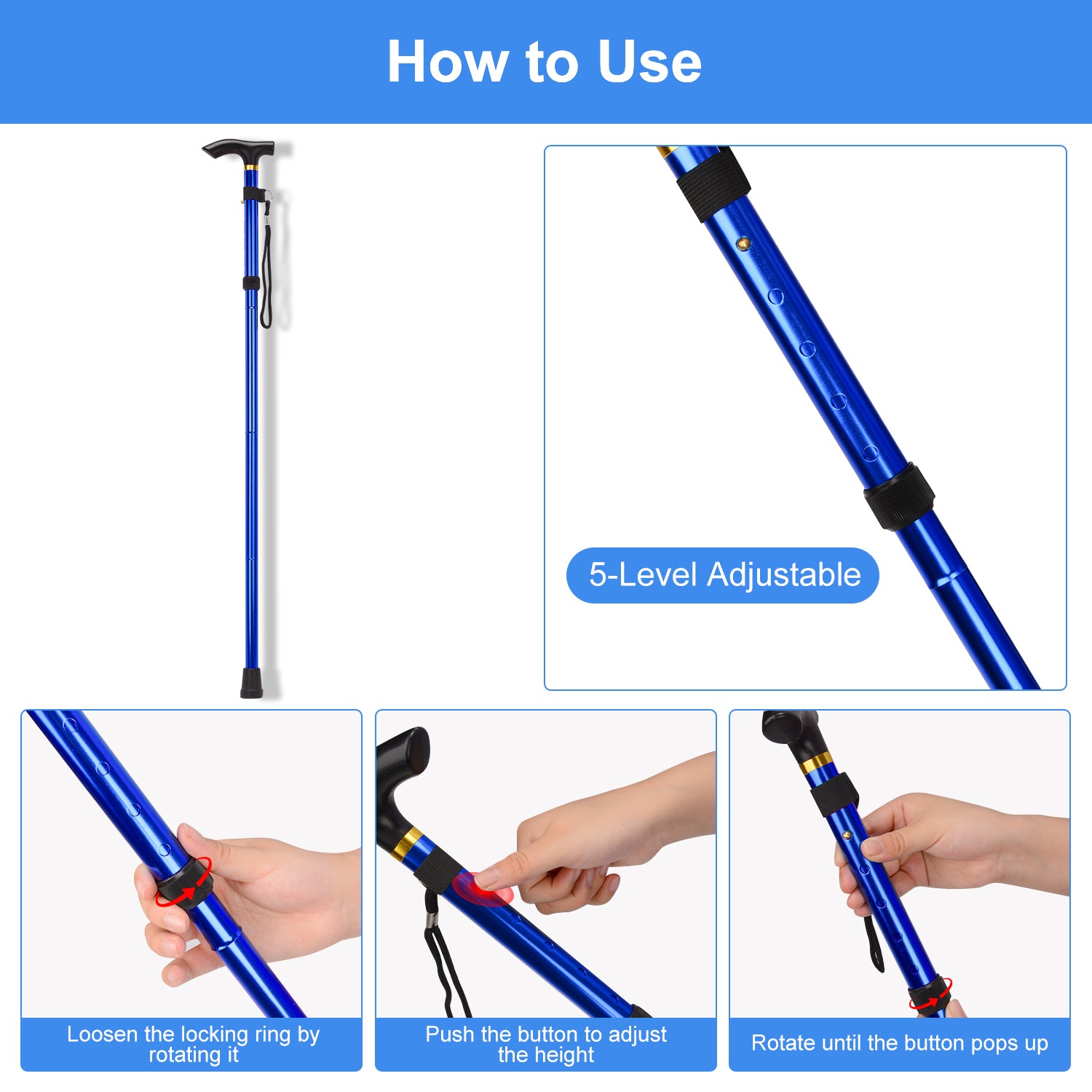 How to Use

5-Level Adjustable

Loosen the locking ring by rotating it

Push the button to adjust the height

Rotate until the button pops up