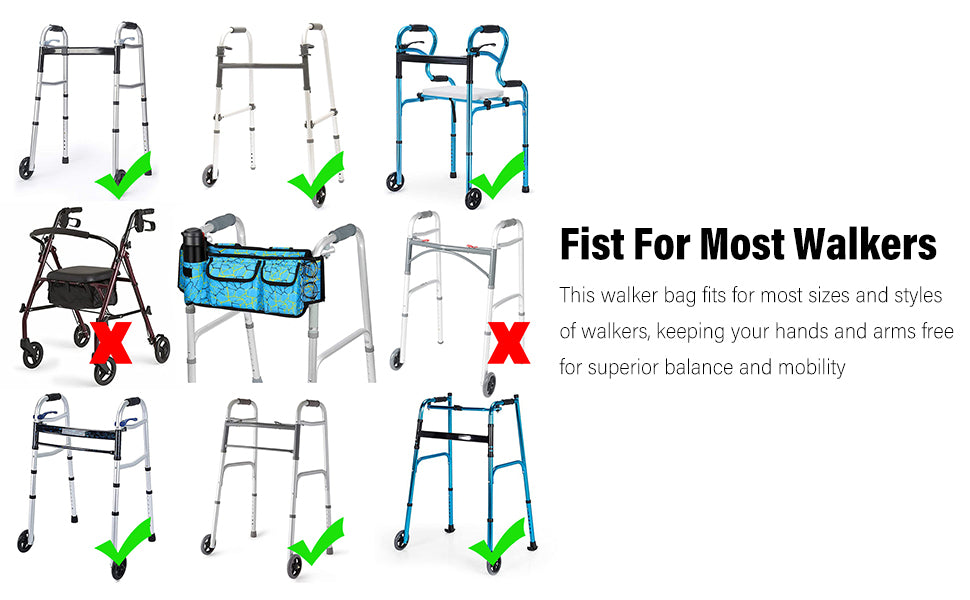 Fist For Most Walkers

This walker bag fits for most sizes and styles of walkers, keeping your hands and arms free for superior balance and mobility