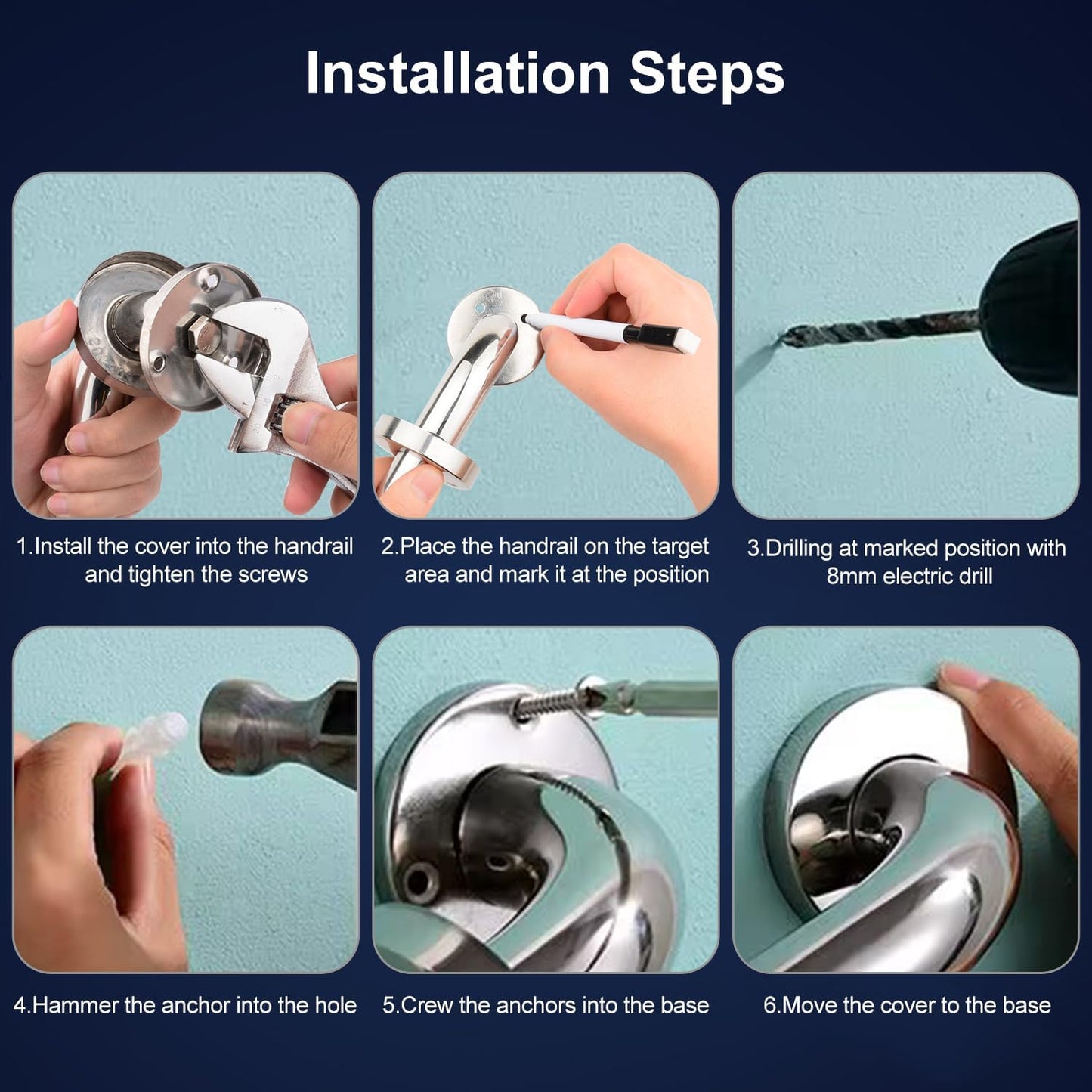 Installation Steps

1.Install the cover into the handrail and tighten the screws

2.Place the handrail on the target area and mark it at the position

3.Drilling at marked position with 8mm electric drill

4.Hammer the anchor into the hole

5.Crew the anchors into the base

6.Move the cover to the base