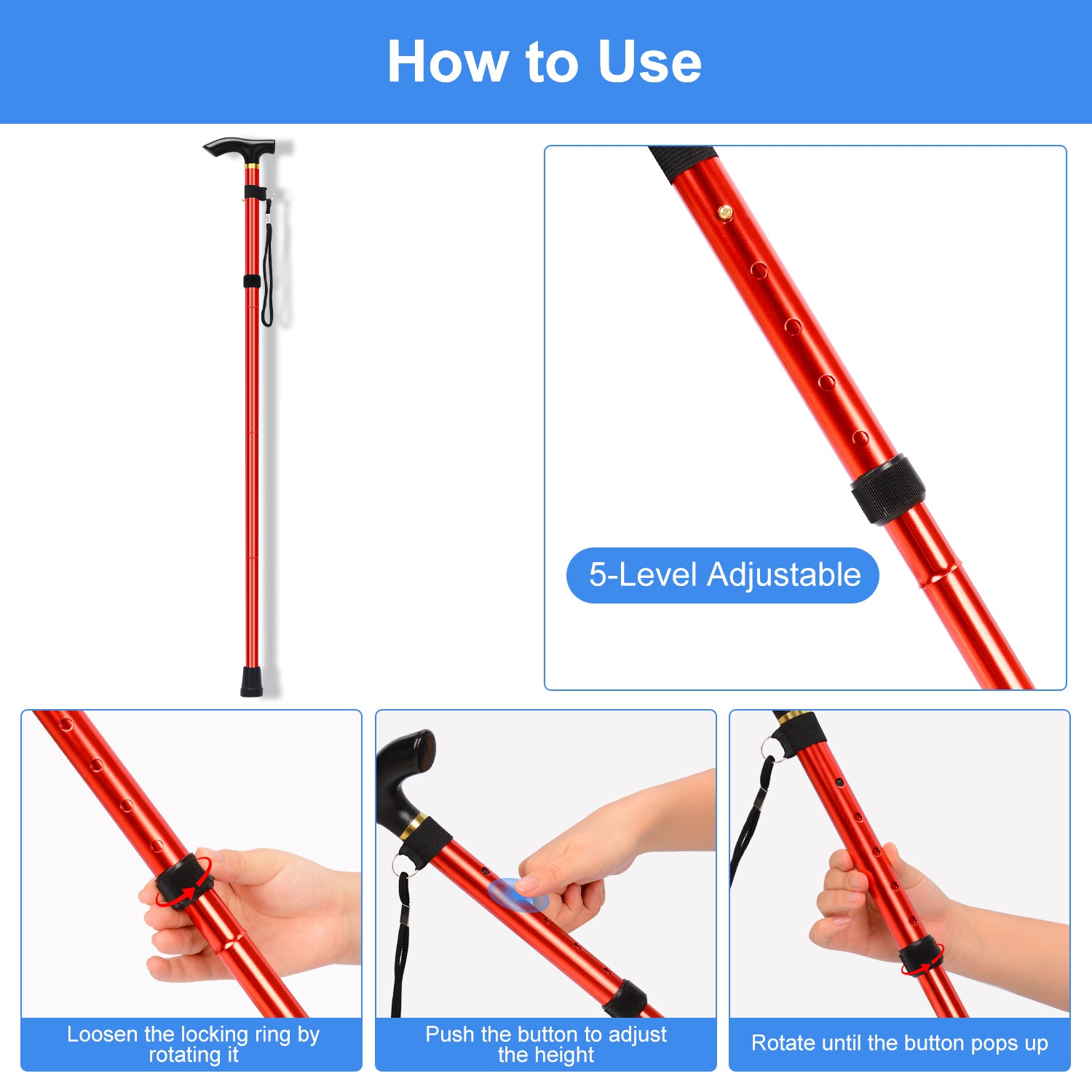 How to Use

5-Level Adjustable

Loosen the locking ring by rotating it

Push the button to adjust the height

Rotate until the button pops up