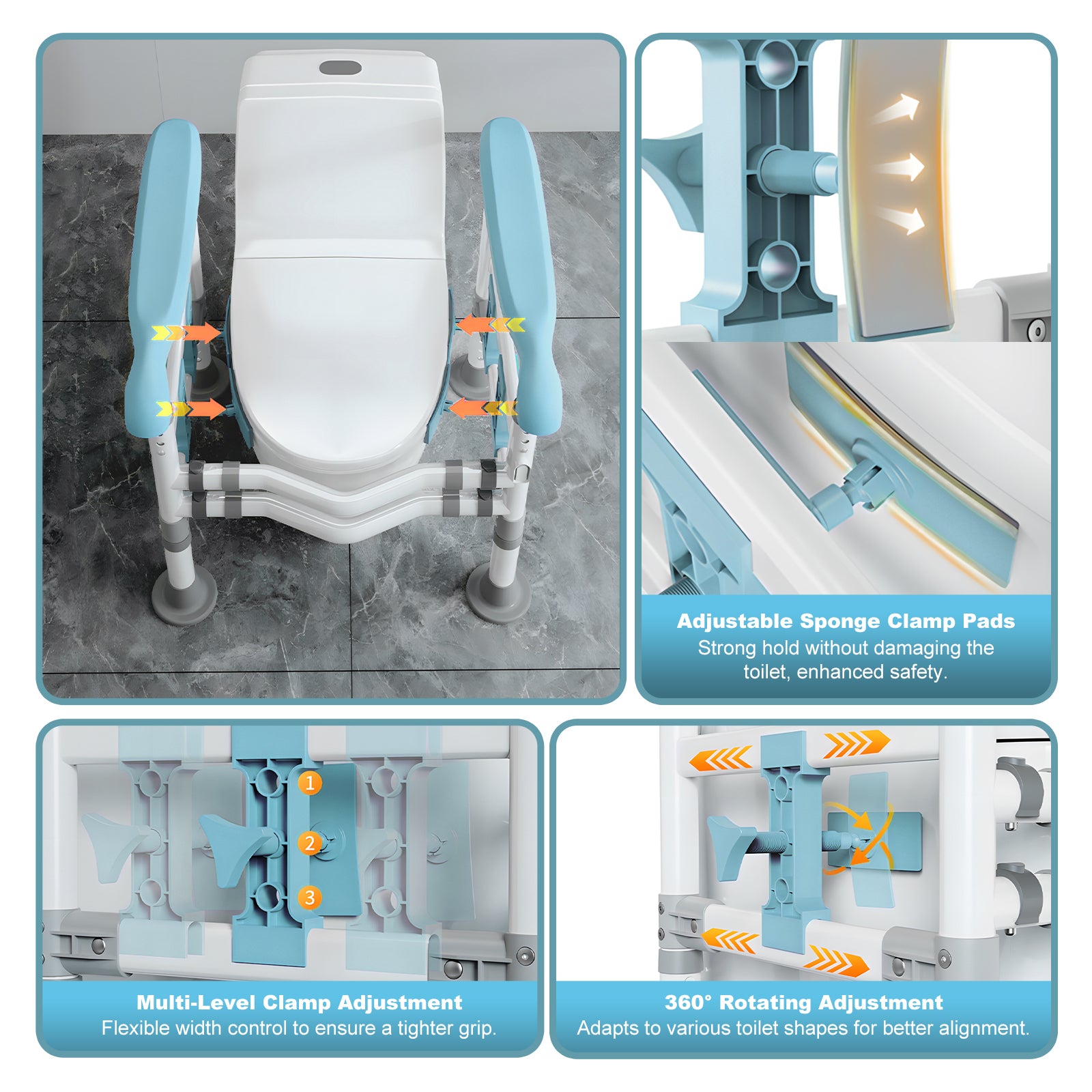 Adjustable Sponge Clamp Pads
Strong hold without damaging the toilet, enhanced safety.

1
2
3

Multi-Level Clamp Adjustment
Flexible width control to ensure a tighter grip.

360° Rotating Adjustment
Adapts to various toilet shapes for better alignment.