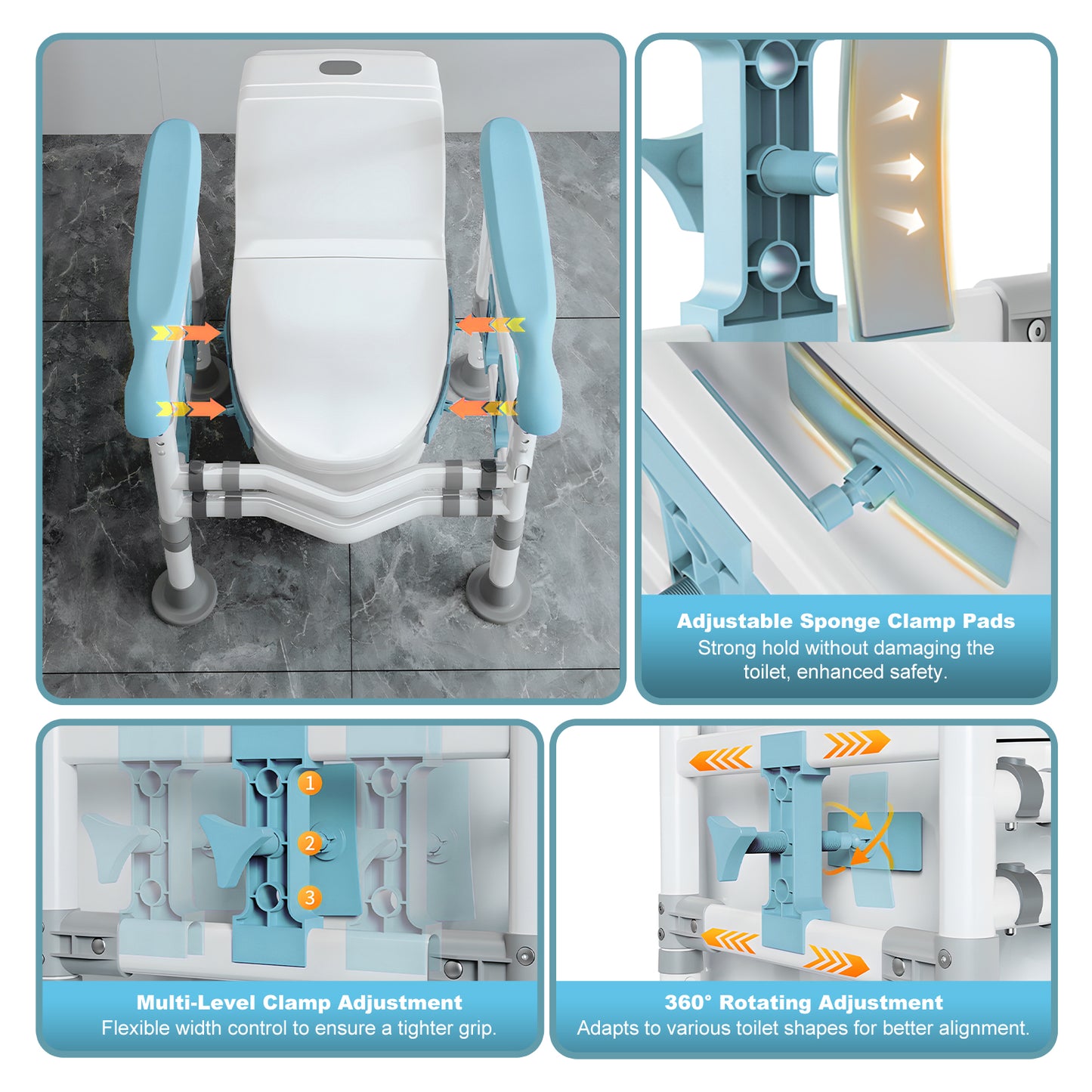 Adjustable Sponge Clamp Pads
Strong hold without damaging the toilet, enhanced safety.

1
2
3

Multi-Level Clamp Adjustment
Flexible width control to ensure a tighter grip.

360° Rotating Adjustment
Adapts to various toilet shapes for better alignment.