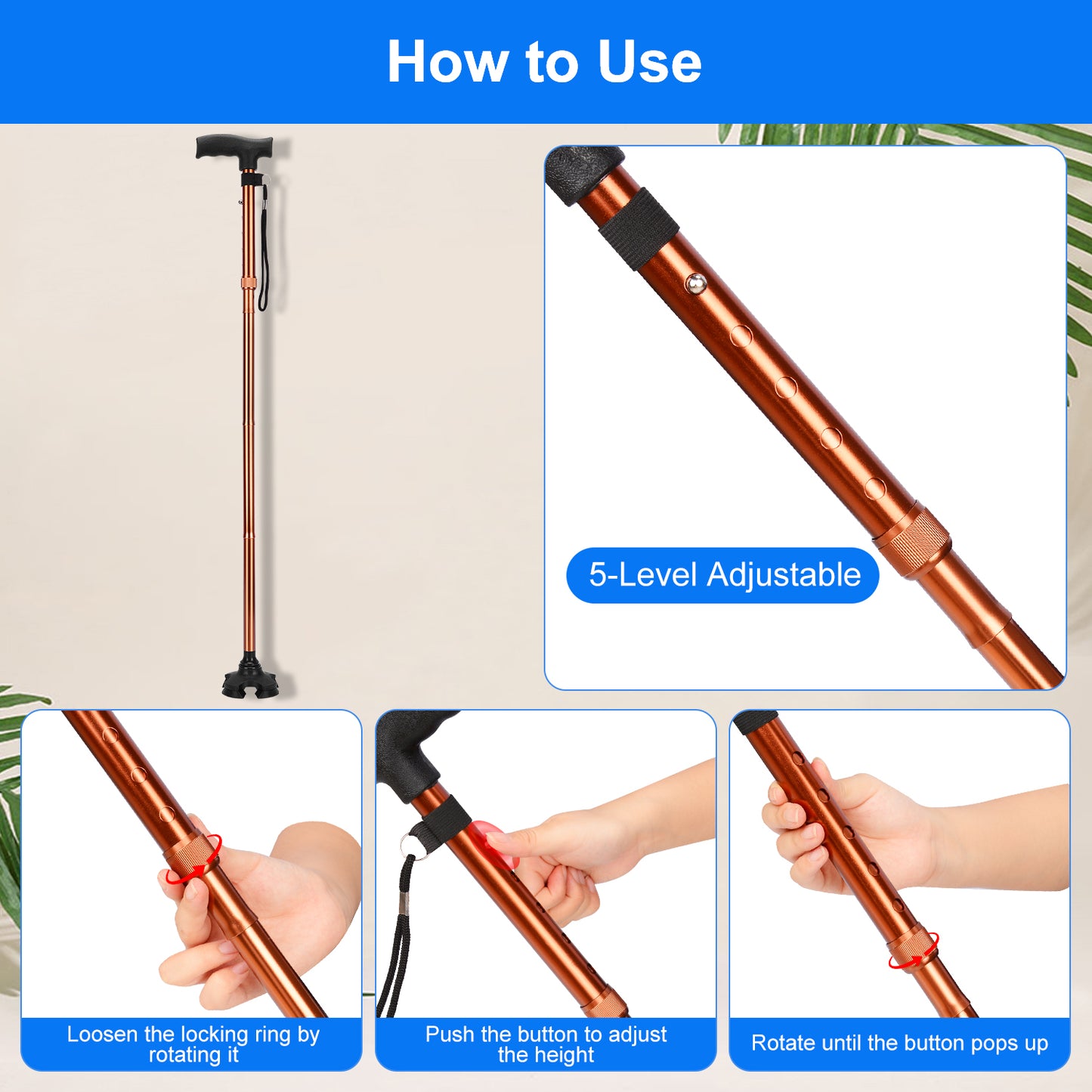 How to Use

5-Level Adjustable

Loosen the locking ring by rotating it

Push the button to adjust the height

Rotate until the button pops up