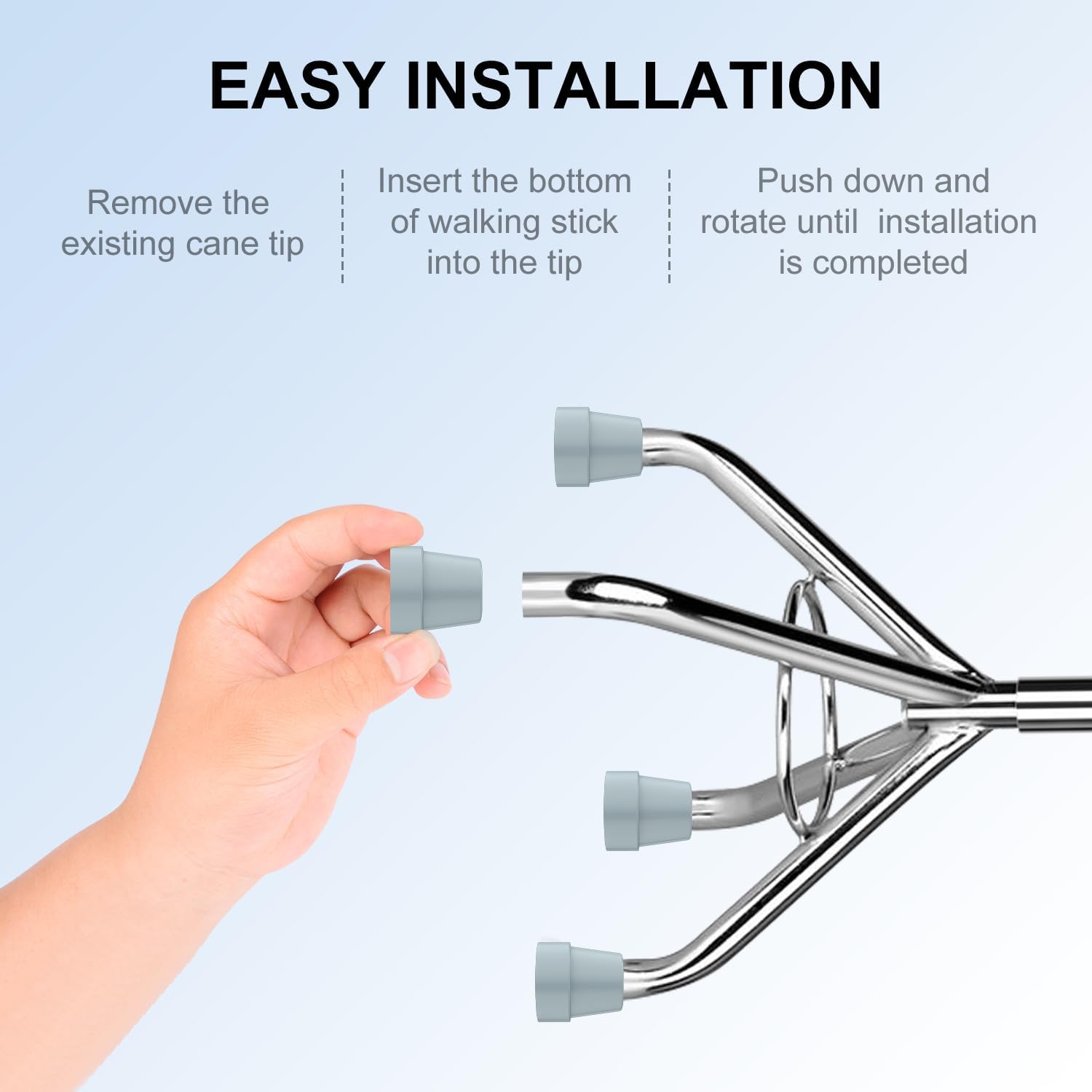 EASY INSTALLATION

Remove the existing cane tip

Insert the bottom of walking stick into the tip

Push down and rotate until installation is completed