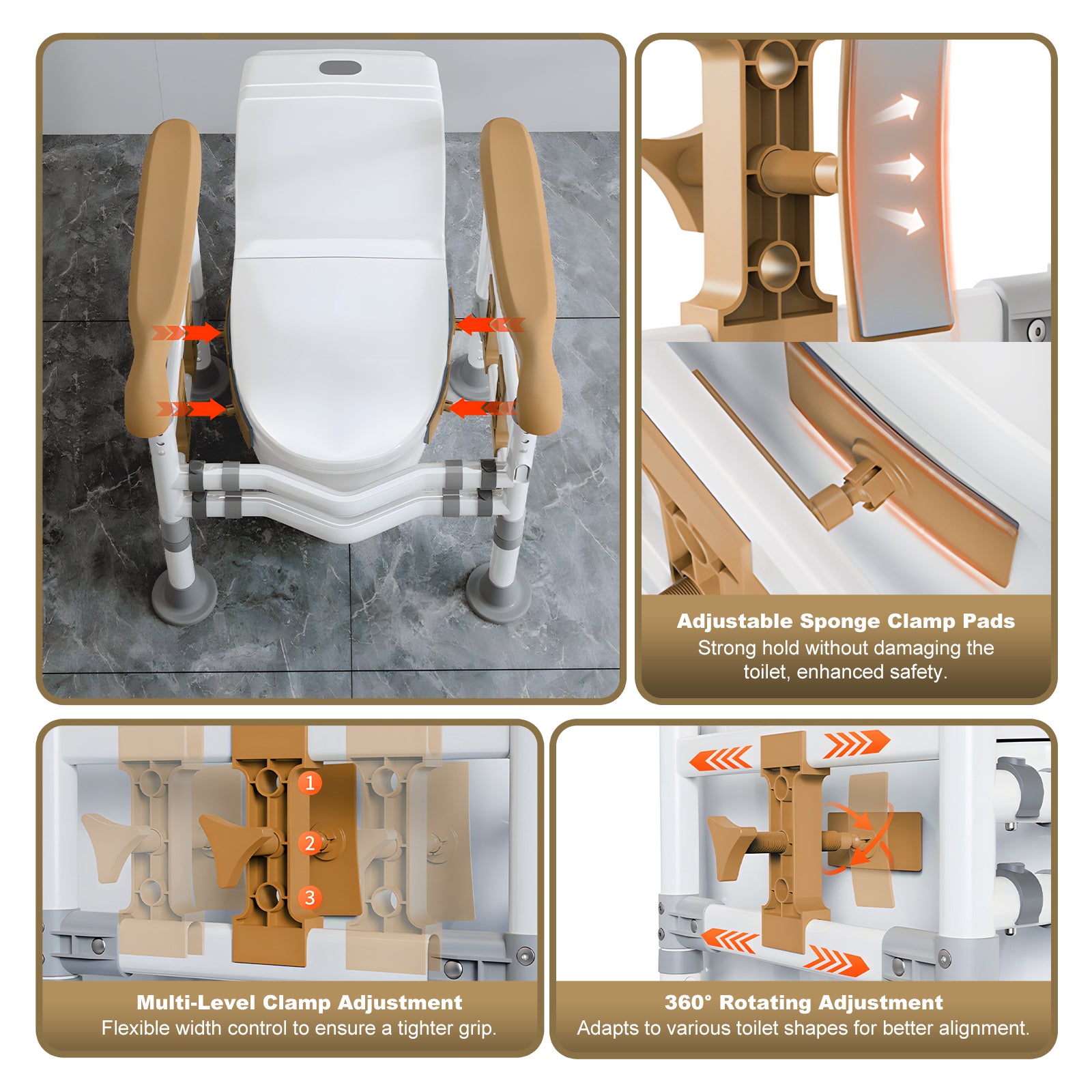 Adjustable Sponge Clamp Pads
Strong hold without damaging the toilet, enhanced safety.

1
2
3

Multi-Level Clamp Adjustment
Flexible width control to ensure a tighter grip.

360° Rotating Adjustment
Adapts to various toilet shapes for better alignment.