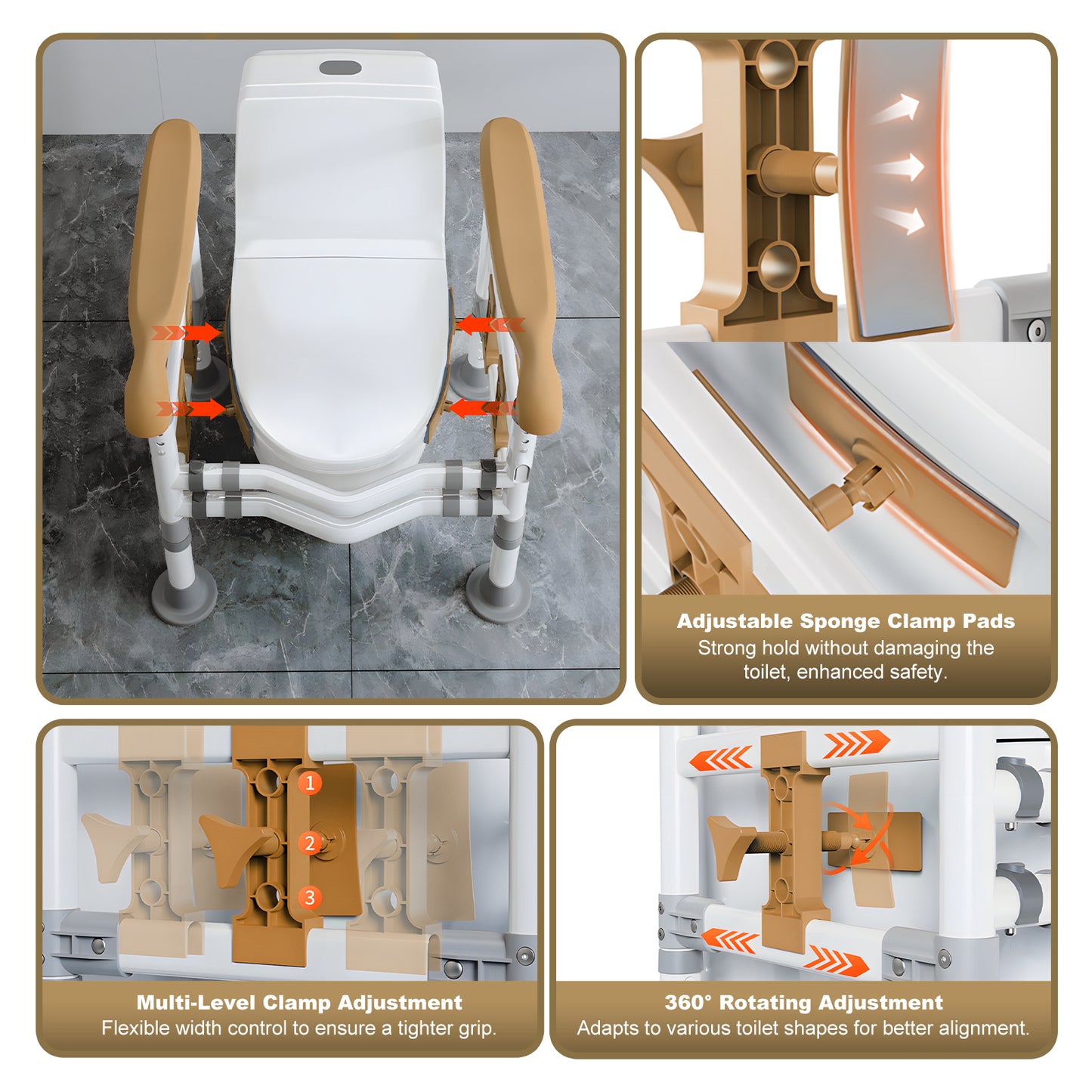 Adjustable Sponge Clamp Pads
Strong hold without damaging the toilet, enhanced safety.

1
2
3

Multi-Level Clamp Adjustment
Flexible width control to ensure a tighter grip.

360° Rotating Adjustment
Adapts to various toilet shapes for better alignment.