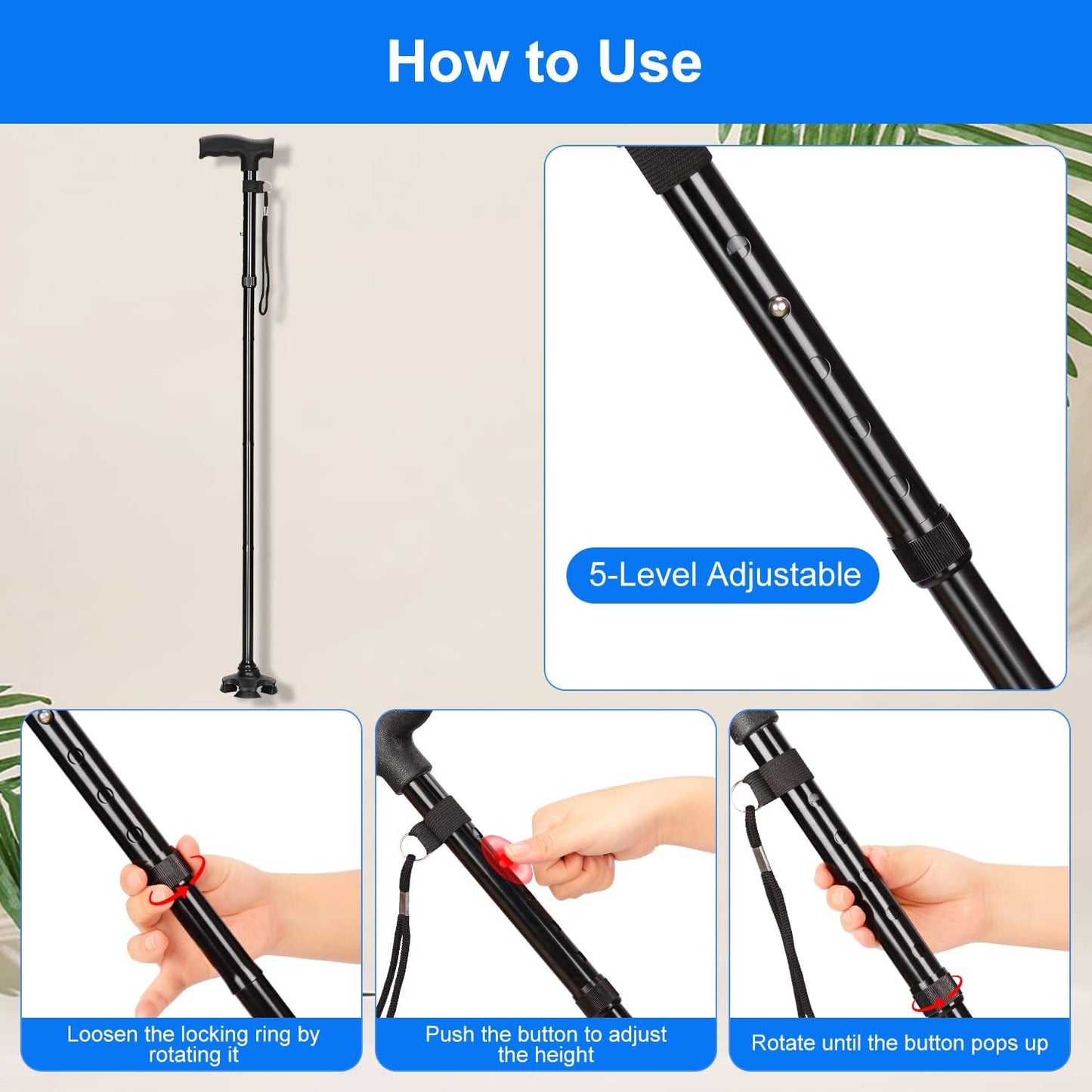 How to Use

5-Level Adjustable

Loosen the locking ring by rotating it

Push the button to adjust the height

Rotate until the button pops up