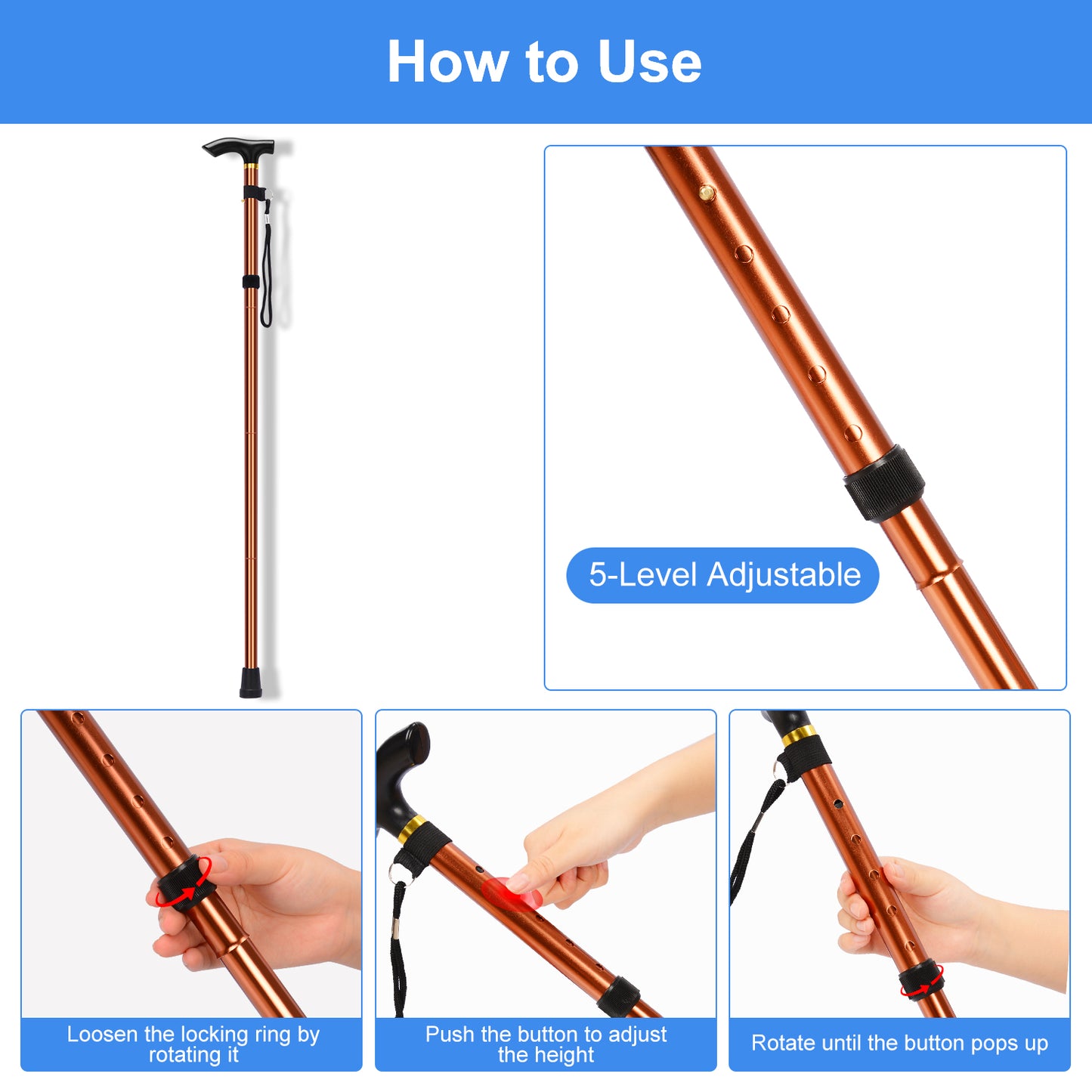 How to Use

5-Level Adjustable

Loosen the locking ring by rotating it

Push the button to adjust the height

Rotate until the button pops up