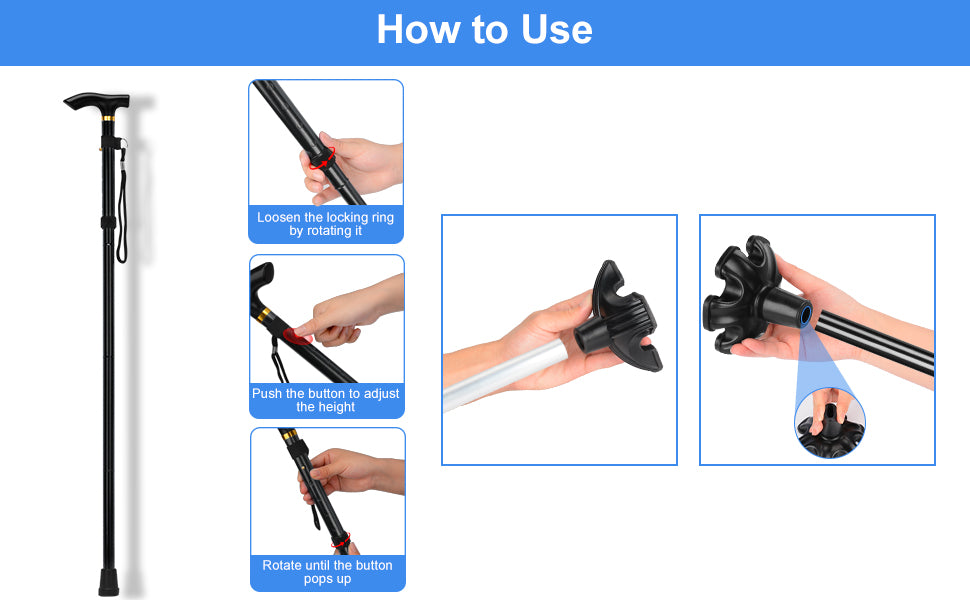 How to Use

Loosen the locking ring by rotating it

Push the button to adjust the height

Rotate until the button pops up