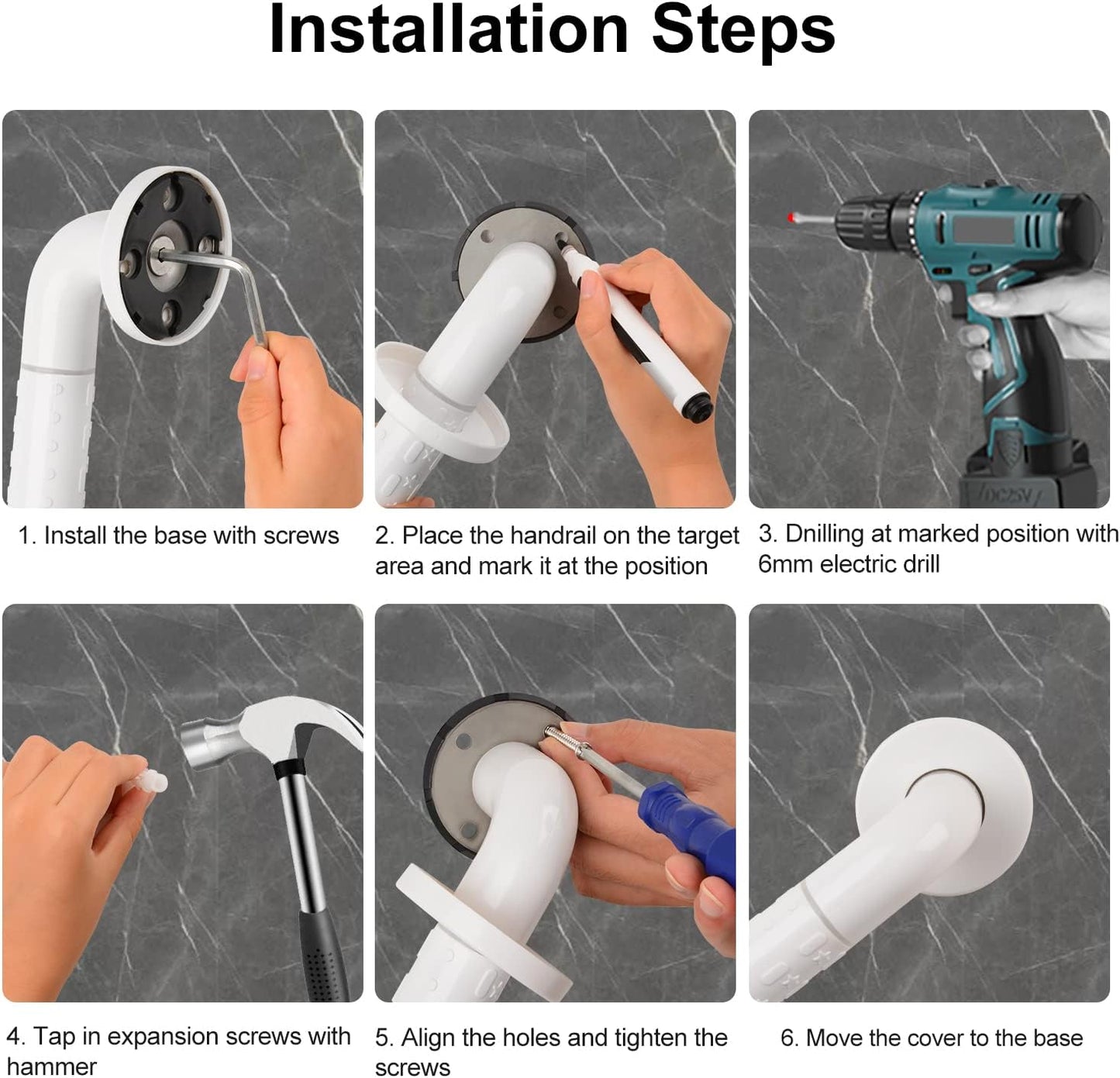 Installation Steps

DC25V

1. Install the base with screws

2. Place the handrail on the target area and mark it at the position

3. Dnilling at marked position with 6mm electric drill

4. Tap in expansion screws with hammer

5. Align the holes and tighten the screws

6. Move the cover to the base