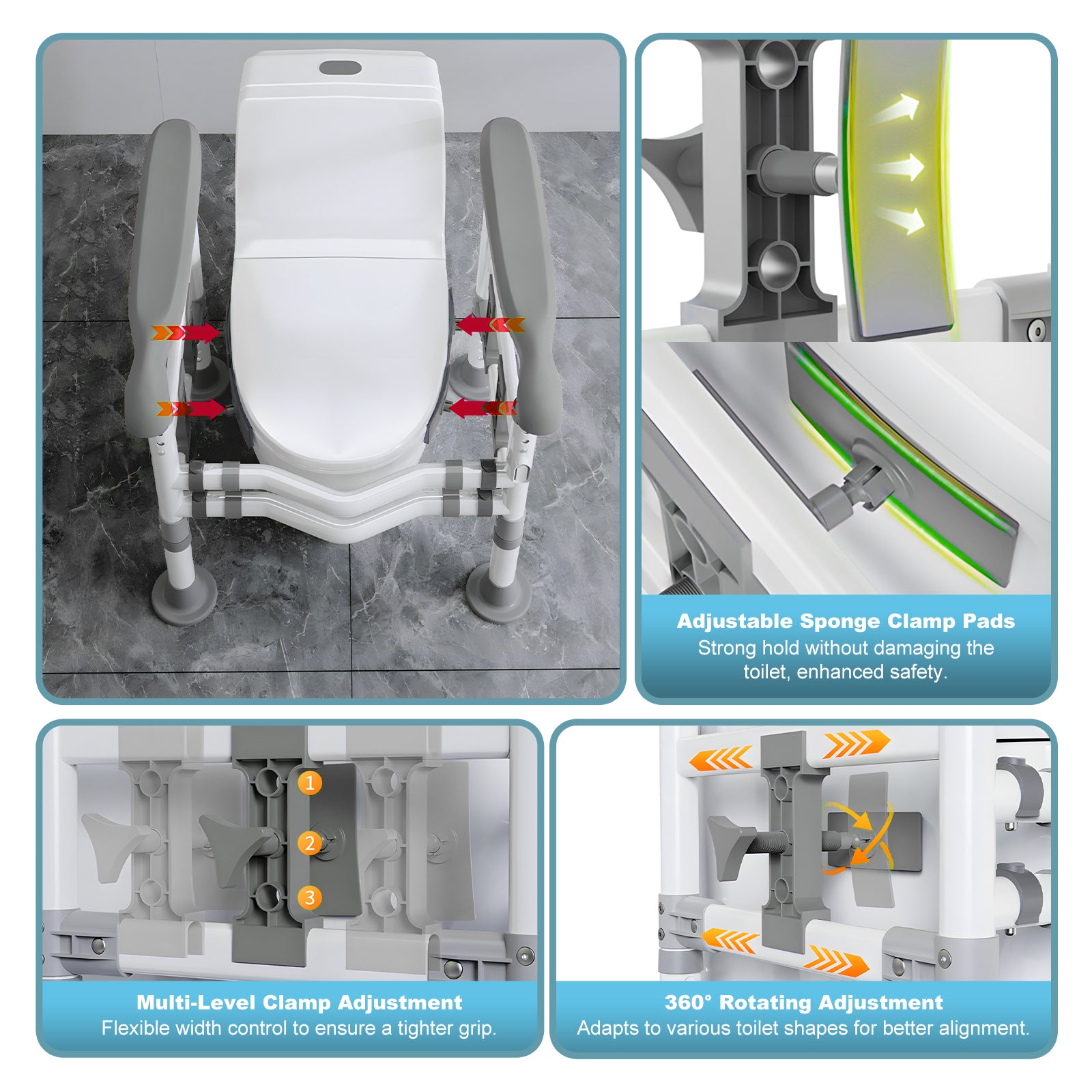 Adjustable Sponge Clamp Pads
Strong hold without damaging the toilet, enhanced safety.

1
2
3

Multi-Level Clamp Adjustment
Flexible width control to ensure a tighter grip.

360° Rotating Adjustment
Adapts to various toilet shapes for better alignment.