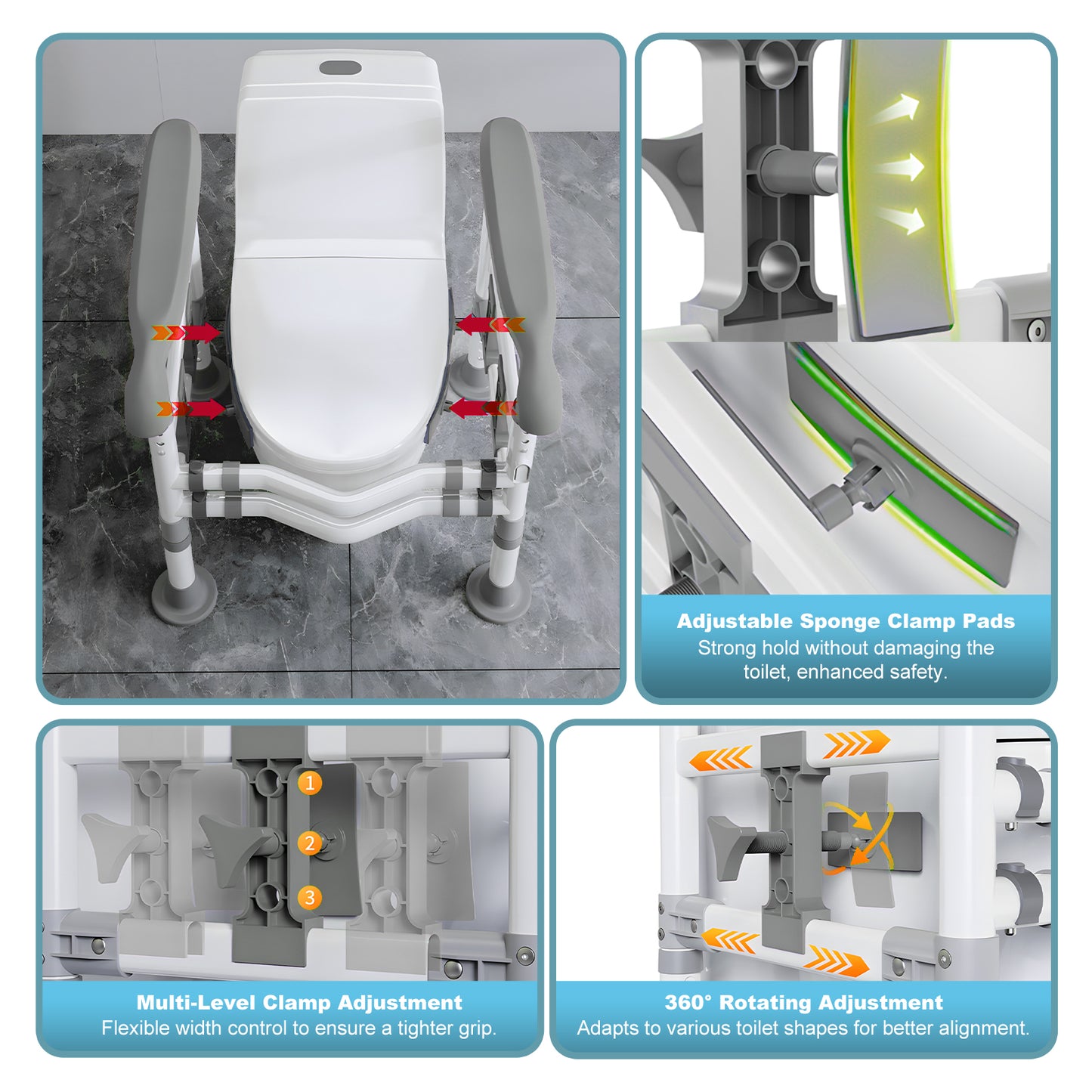 Adjustable Sponge Clamp Pads
Strong hold without damaging the toilet, enhanced safety.

1
2
3

Multi-Level Clamp Adjustment
Flexible width control to ensure a tighter grip.

360° Rotating Adjustment
Adapts to various toilet shapes for better alignment.