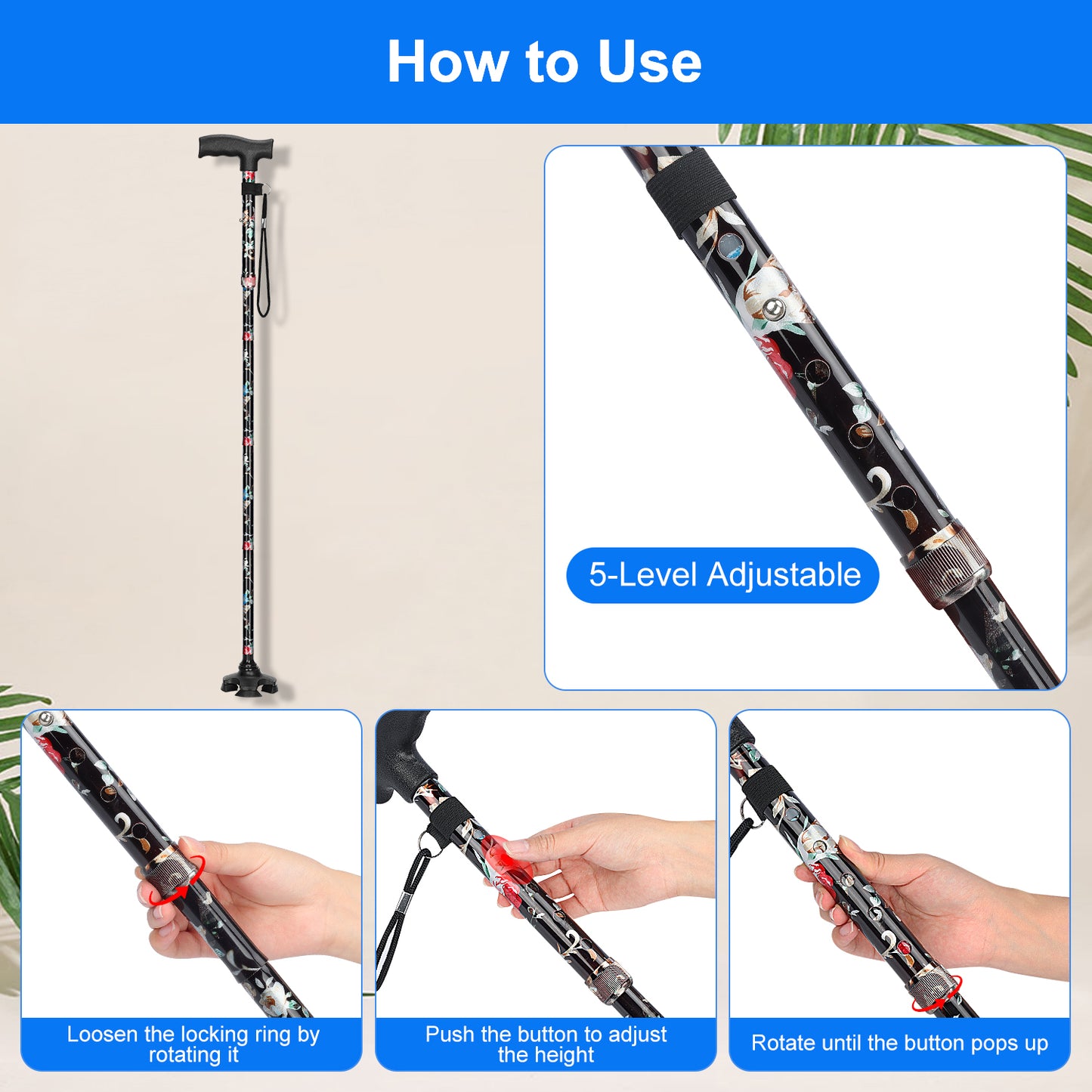 How to Use

5-Level Adjustable

Loosen the locking ring by rotating it

Push the button to adjust the height

Rotate until the button pops up