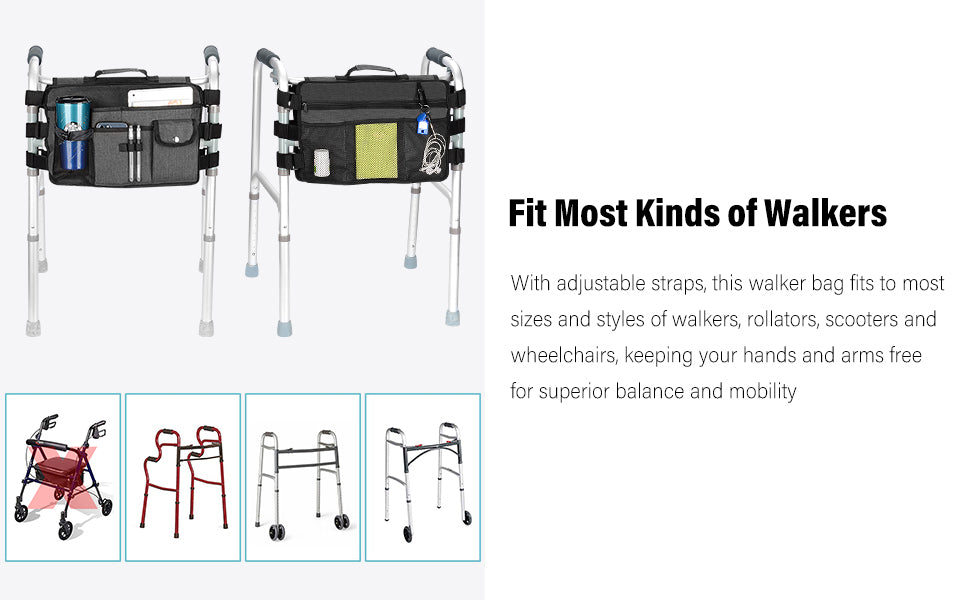 Fit Most Kinds of Walkers

With adjustable straps, this walker bag fits to most sizes and styles of walkers, rollators, scooters and wheelchairs, keeping your hands and arms free for superior balance and mobility