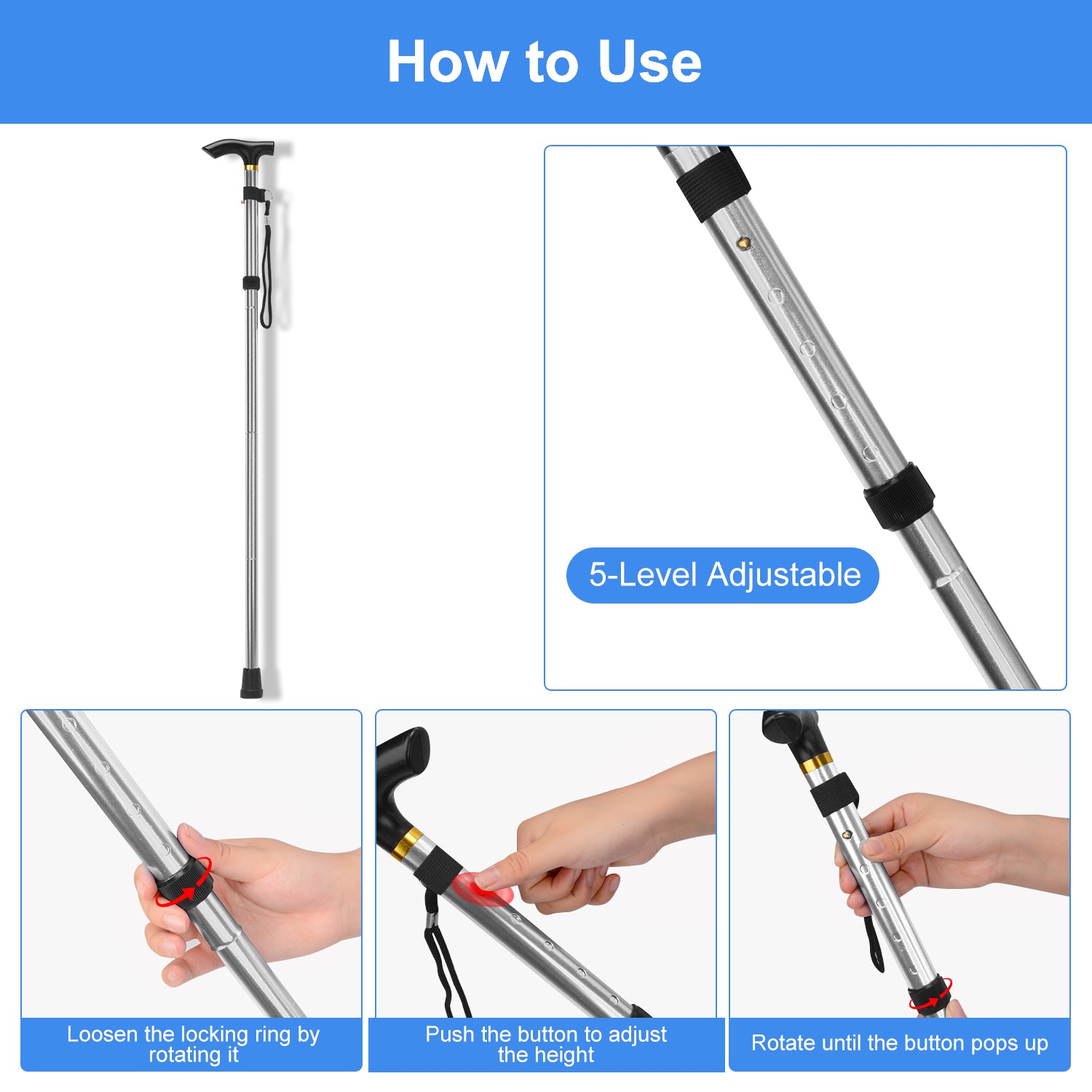 How to Use

5-Level Adjustable

Loosen the locking ring by rotating it

Push the button to adjust the height

Rotate until the button pops up