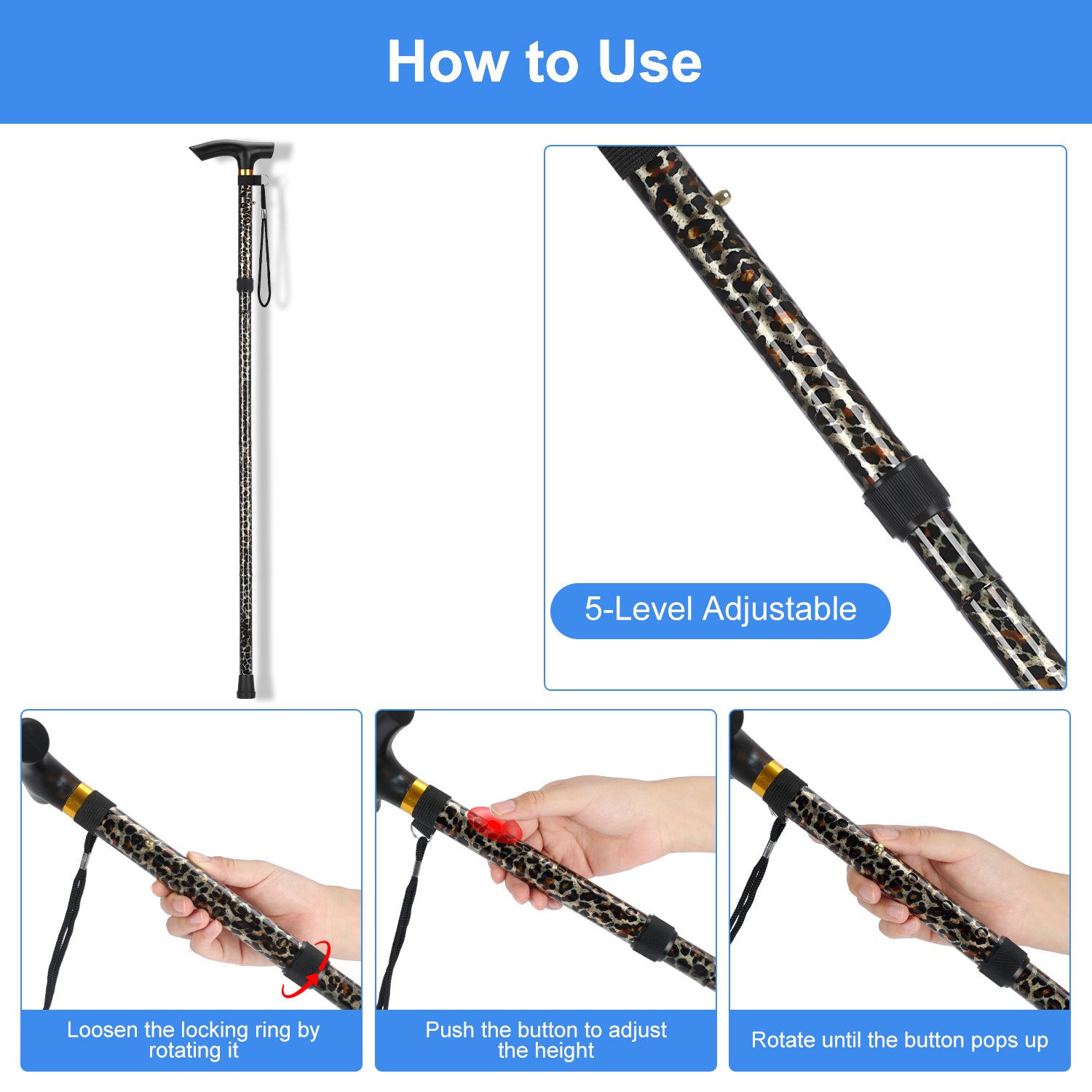 How to Use

5-Level Adjustable

Loosen the locking ring by rotating it

Push the button to adjust the height

Rotate until the button pops up