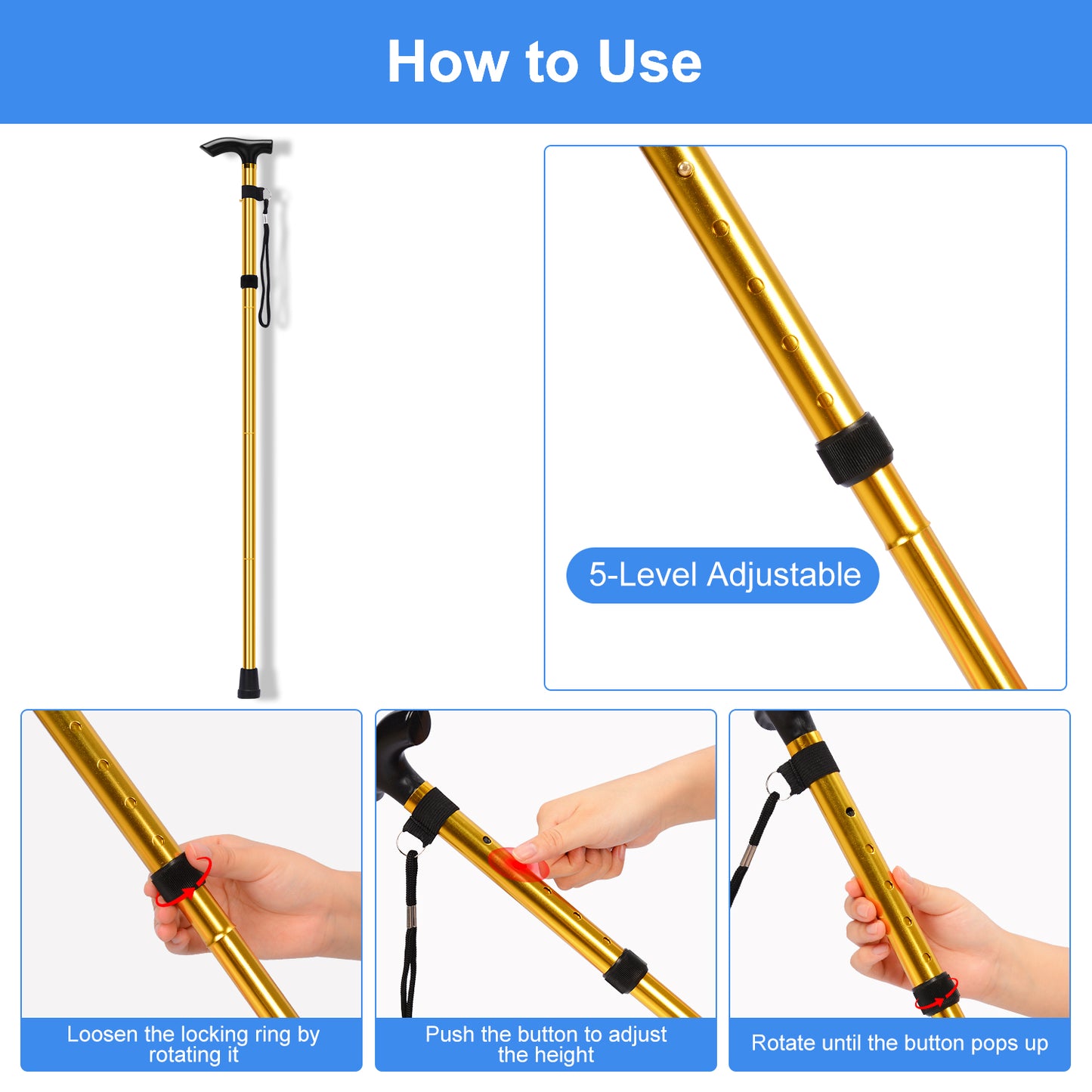 How to Use

5-Level Adjustable

Loosen the locking ring by rotating it

Push the button to adjust the height

Rotate until the button pops up