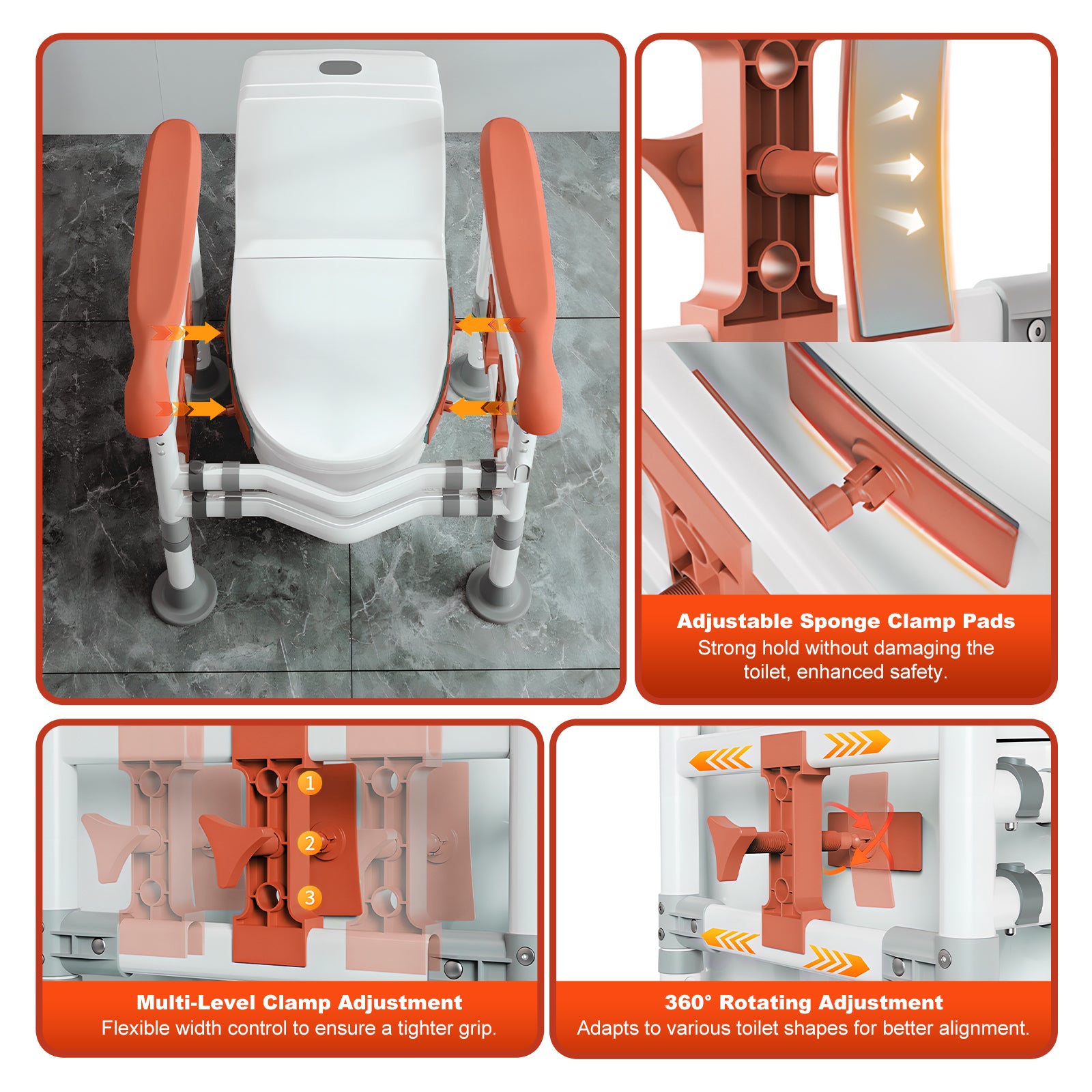 Adjustable Sponge Clamp Pads
Strong hold without damaging the toilet, enhanced safety.

1
2
3

Multi-Level Clamp Adjustment
Flexible width control to ensure a tighter grip.

360° Rotating Adjustment
Adapts to various toilet shapes for better alignment.