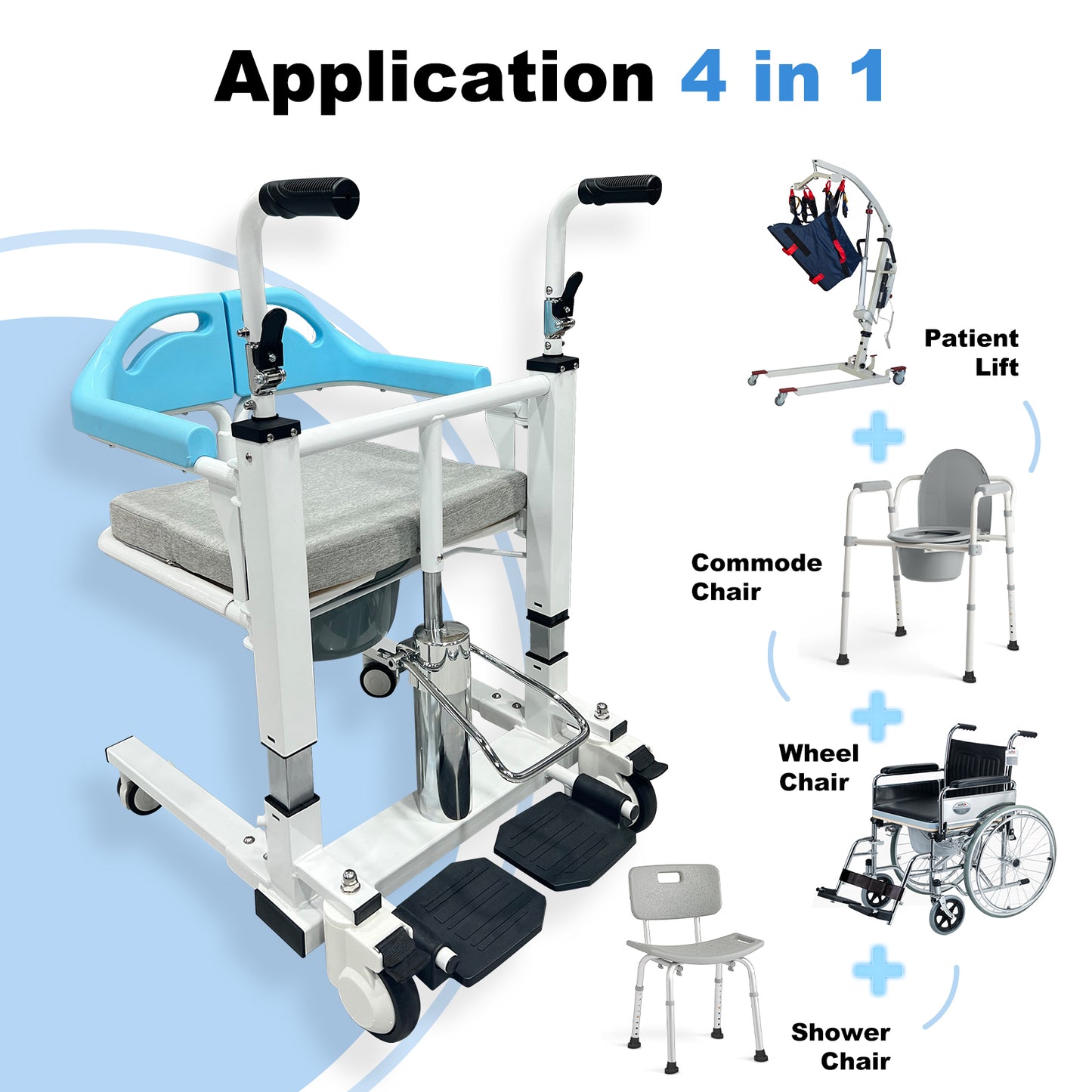 Application 4 in 1

Patient Lift

Commode Chair

Wheel Chair

Shower Chair