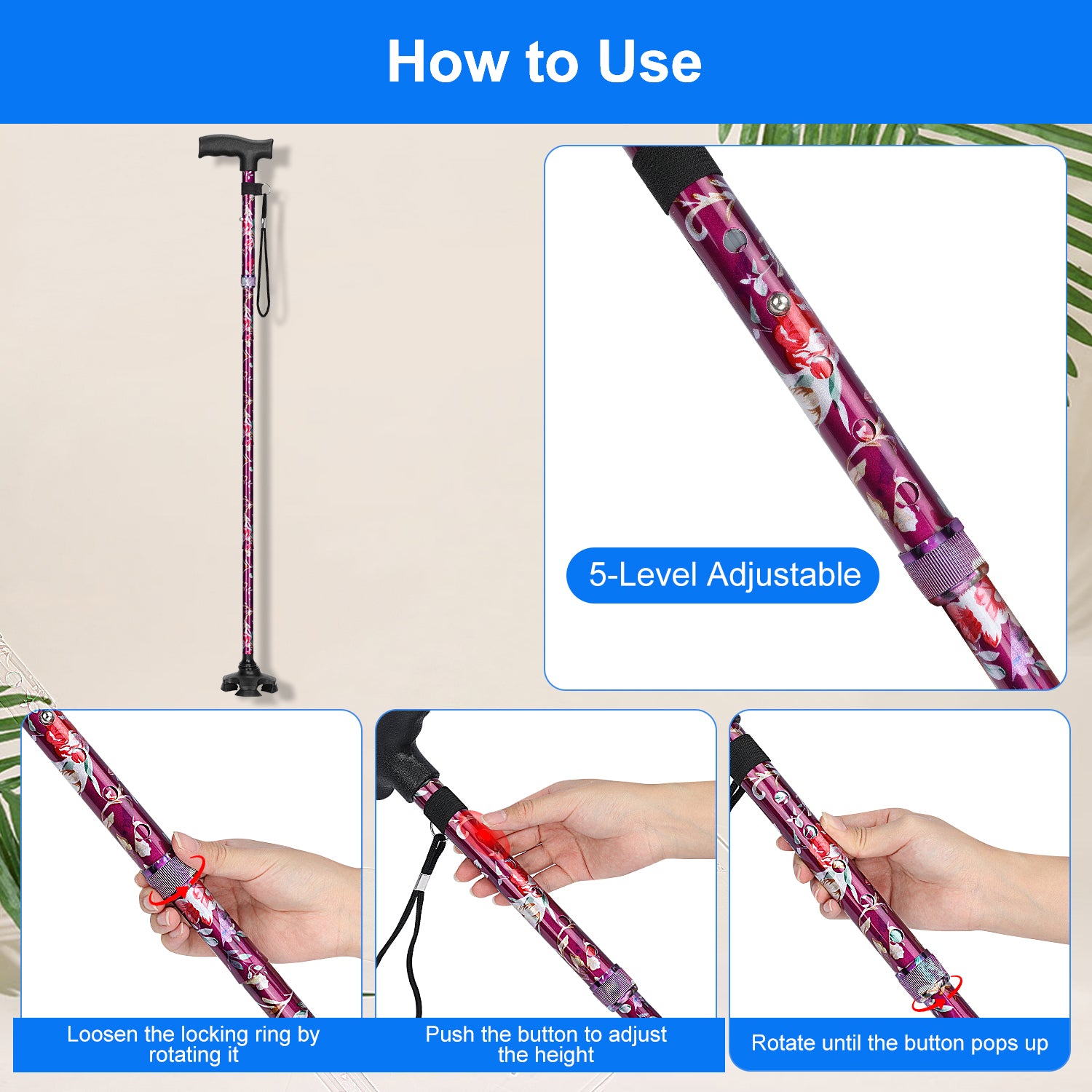 How to Use

5-Level Adjustable

Loosen the locking ring by rotating it

Push the button to adjust the height

Rotate until the button pops up