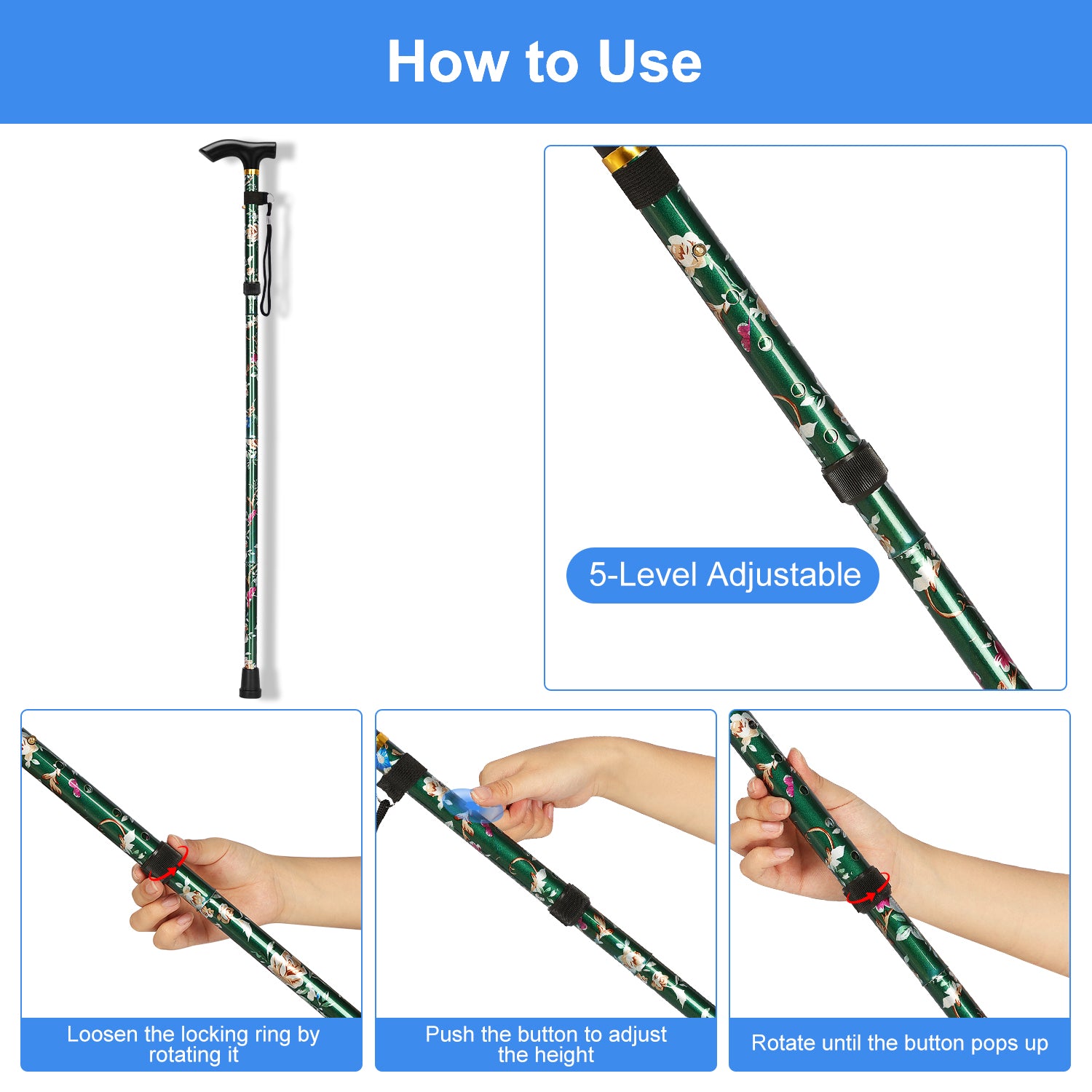 How to Use

5-Level Adjustable

Loosen the locking ring by rotating it

Push the button to adjust the height

Rotate until the button pops up