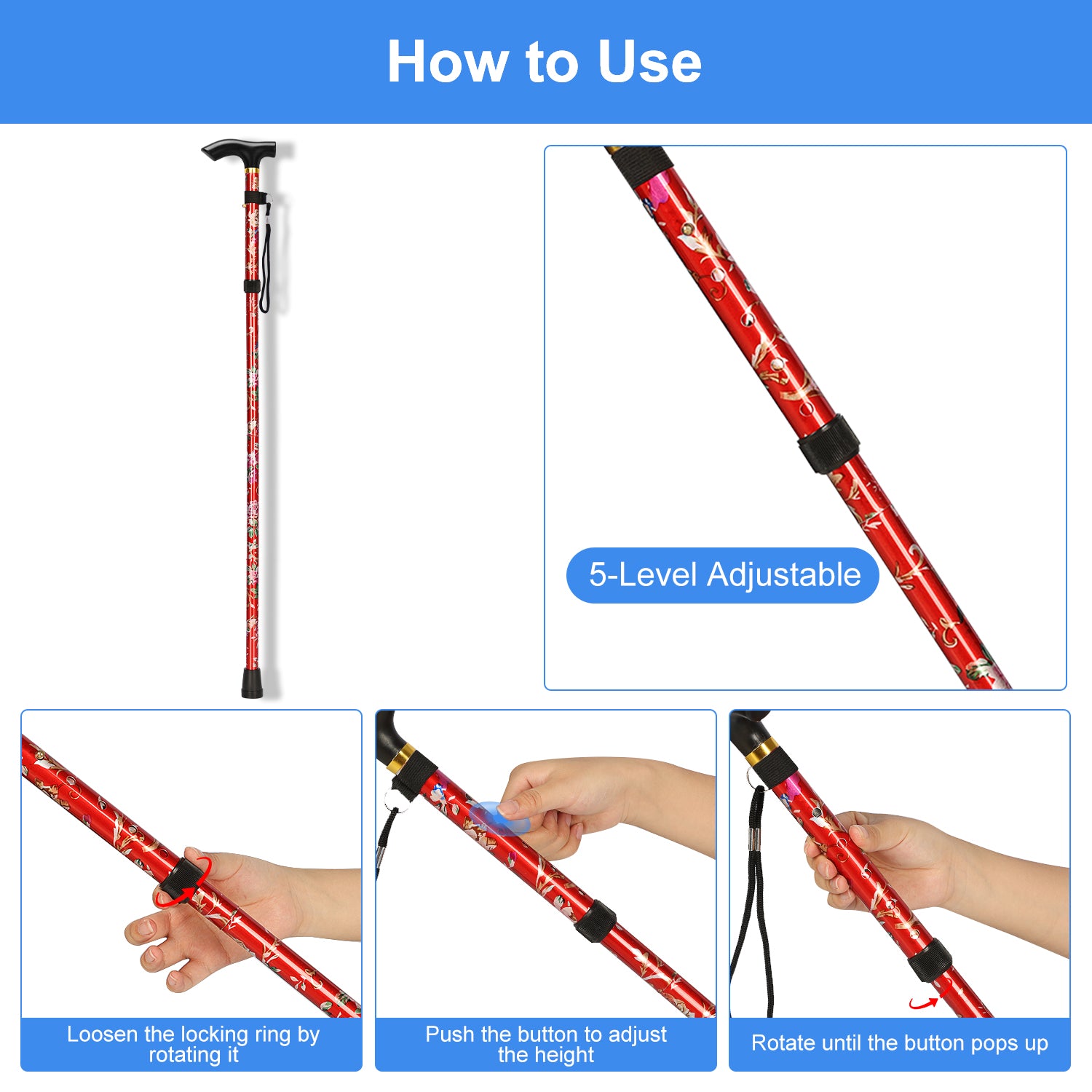 How to Use

5-Level Adjustable

Loosen the locking ring by rotating it

Push the button to adjust the height

Rotate until the button pops up