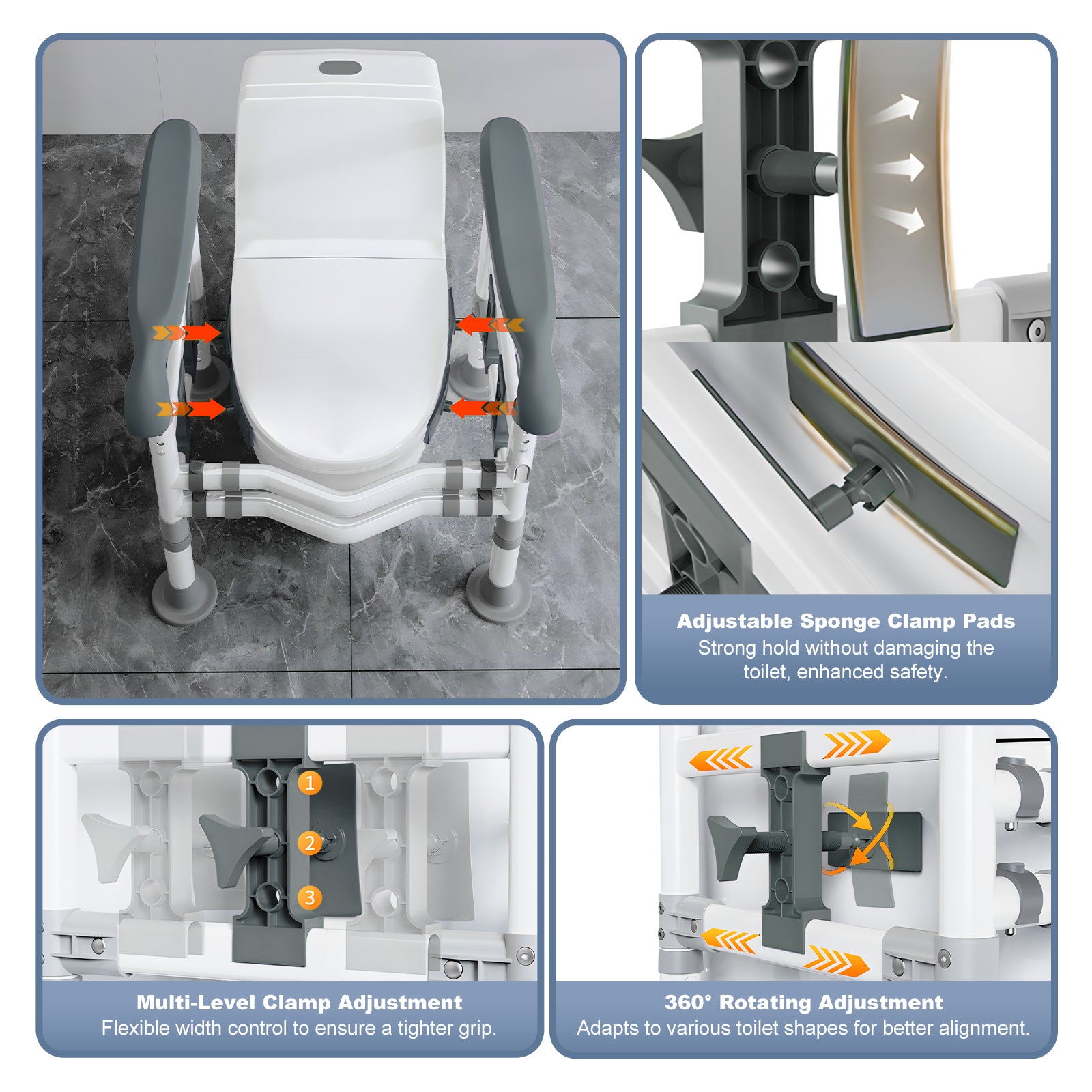 Adjustable Sponge Clamp Pads
Strong hold without damaging the toilet, enhanced safety.

1
2
3

Multi-Level Clamp Adjustment
Flexible width control to ensure a tighter grip.

360° Rotating Adjustment
Adapts to various toilet shapes for better alignment.