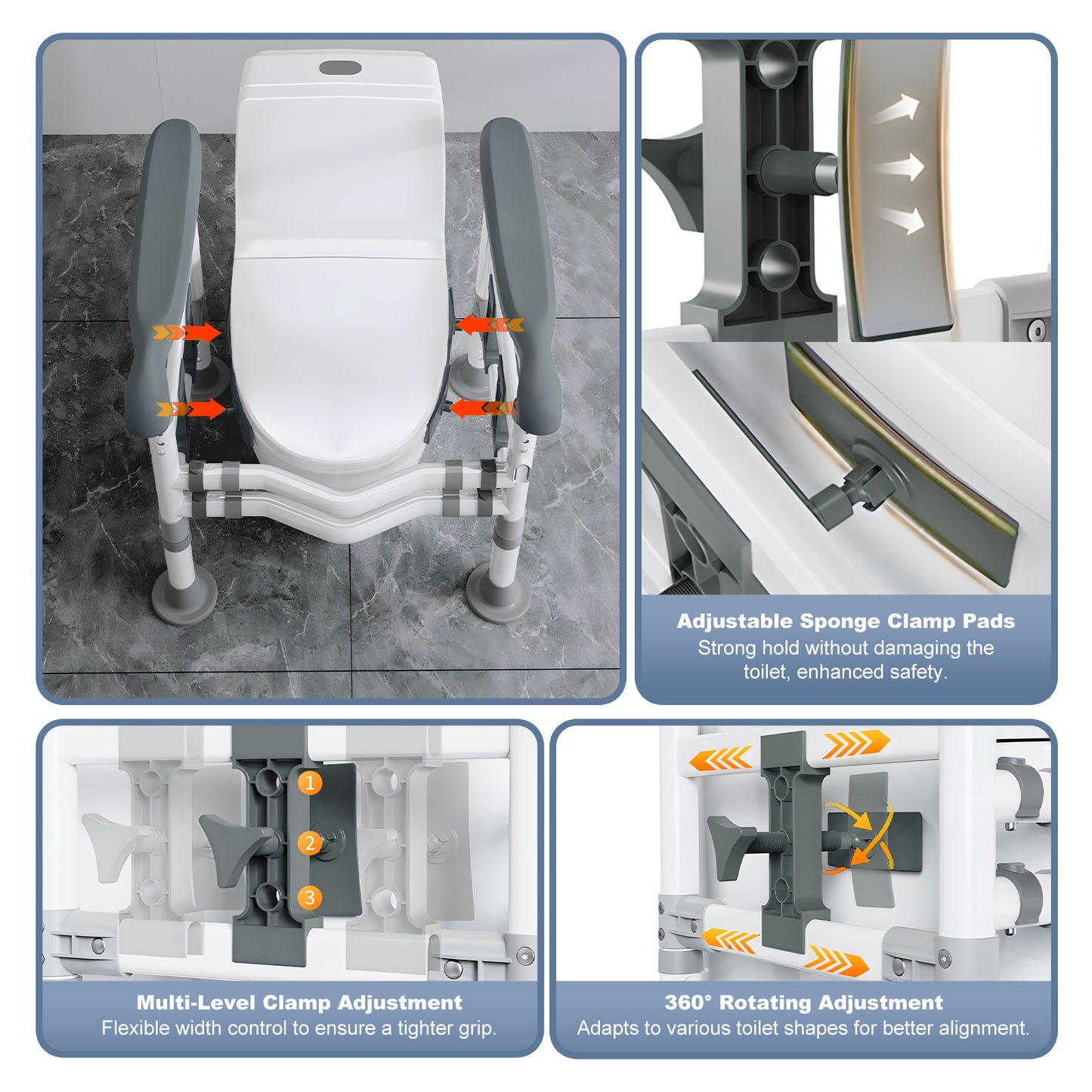 Adjustable Sponge Clamp Pads
Strong hold without damaging the toilet, enhanced safety.

1
2
3

Multi-Level Clamp Adjustment
Flexible width control to ensure a tighter grip.

360° Rotating Adjustment
Adapts to various toilet shapes for better alignment.