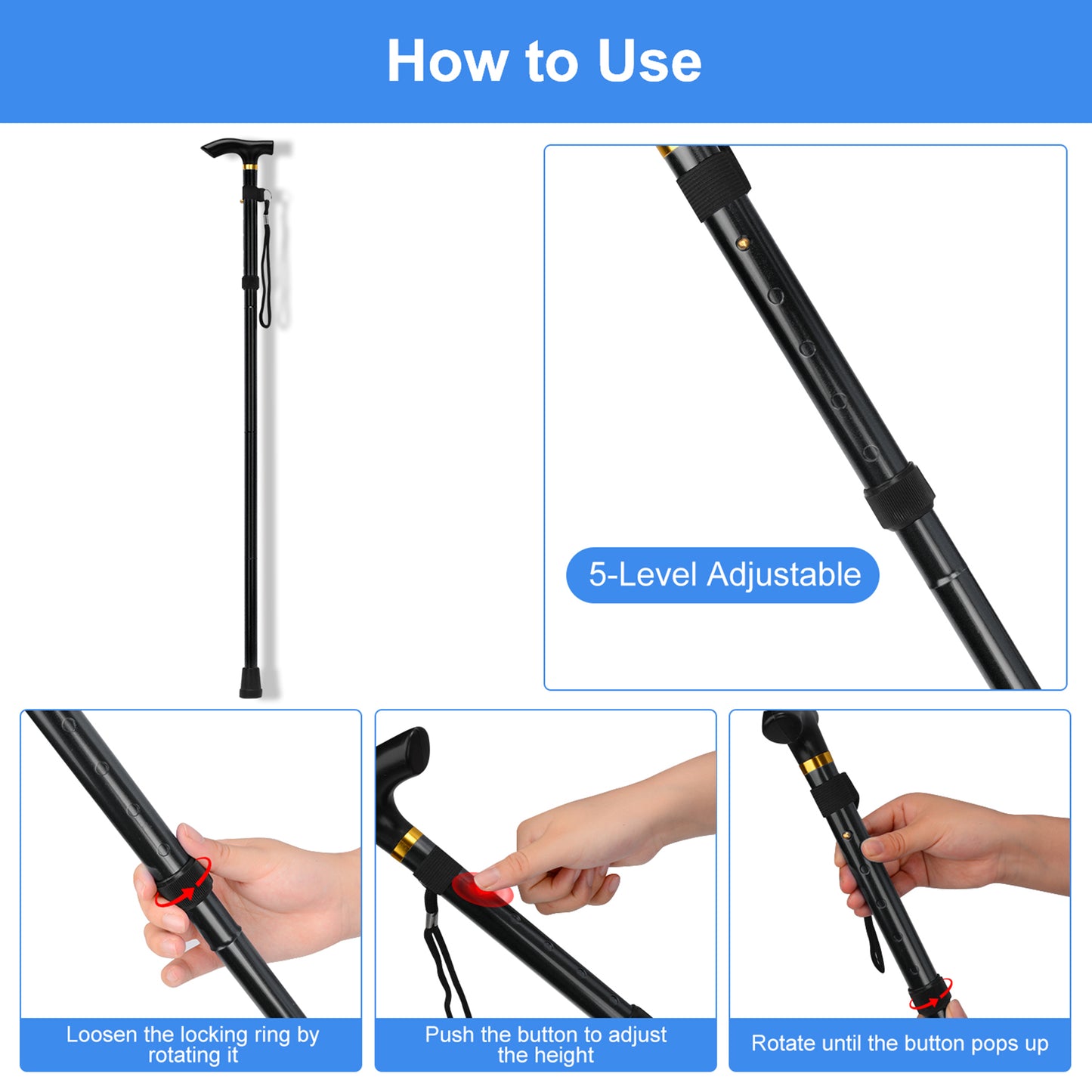 How to Use

5-Level Adjustable

Loosen the locking ring by rotating it

Push the button to adjust the height

Rotate until the button pops up