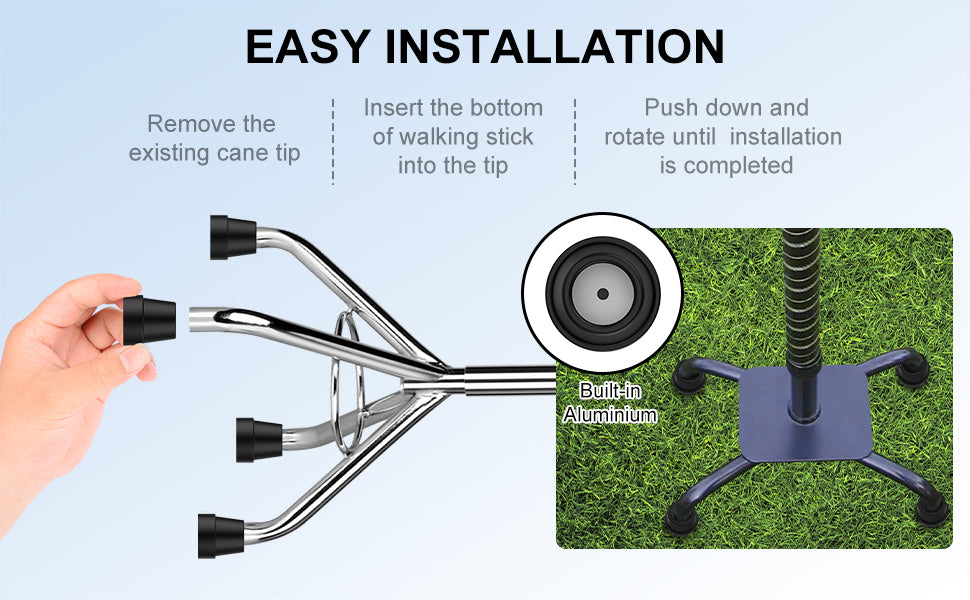 EASY INSTALLATION

Remove the existing cane tip

Insert the bottom of walking stick into the tip

Push down and rotate until installation is completed

Built-in Aluminium