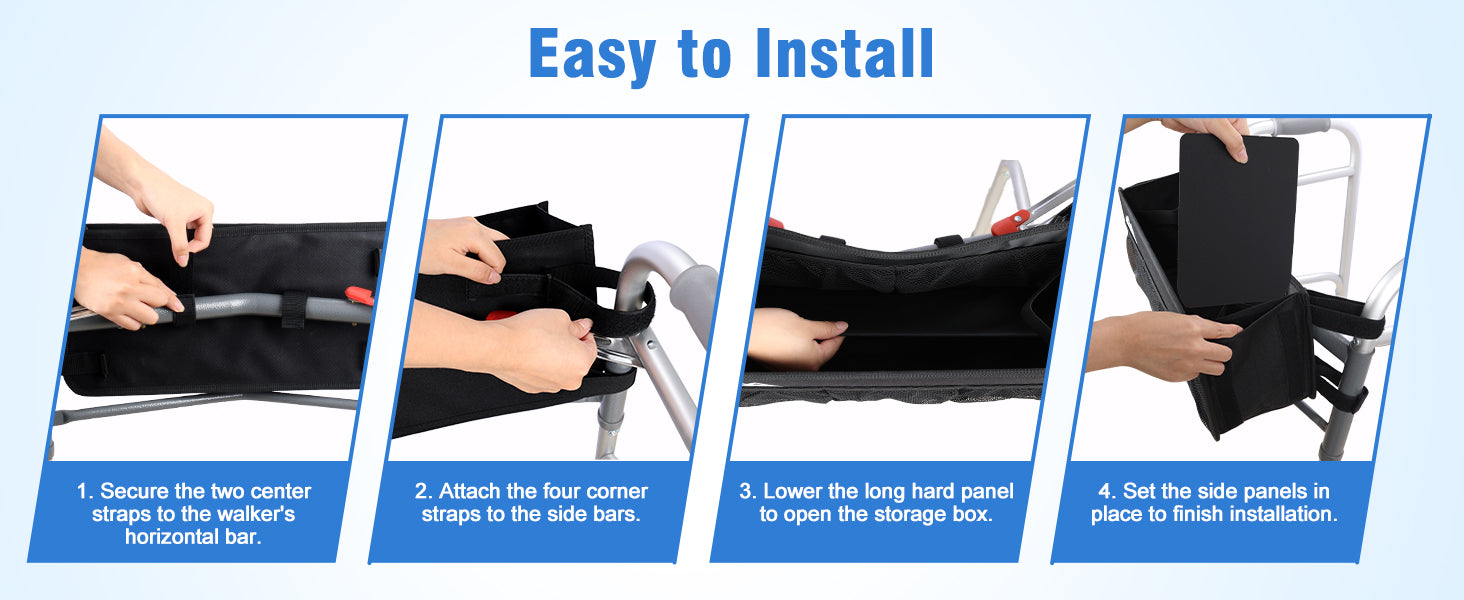 Easy to Install

1. Secure the two center straps to the walker's horizontal bar.

2. Attach the four corner straps to the side bars.

3. Lower the long hard panel to open the storage box.

4. Set the side panels in place to finish installation.