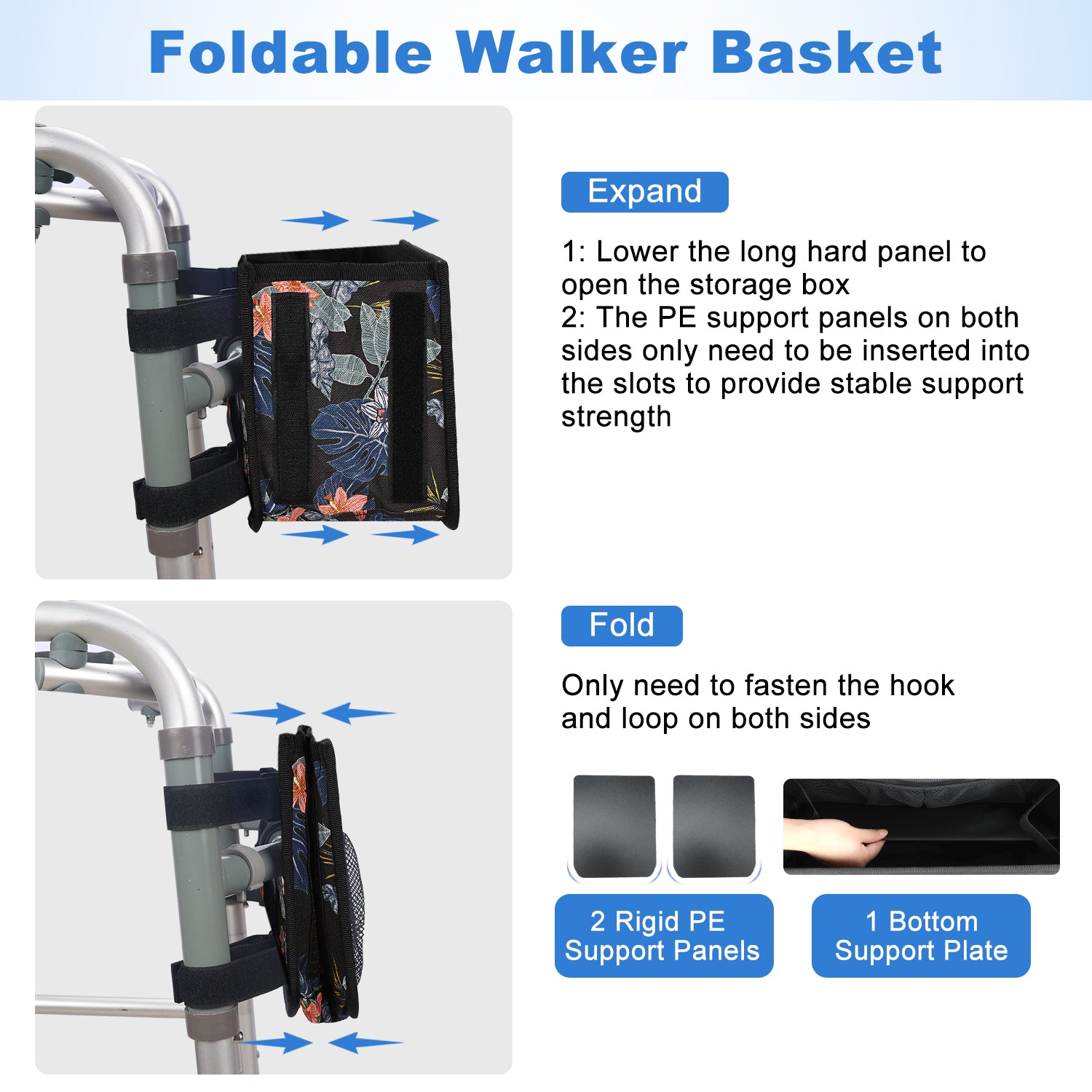 Foldable Walker Basket

Expand

1: Lower the long hard panel to open the storage box
2: The PE support panels on both sides only need to be inserted into the slots to provide stable support strength

Fold

Only need to fasten the hook and loop on both sides

2 Rigid PE Support Panels

1 Bottom Support Plate