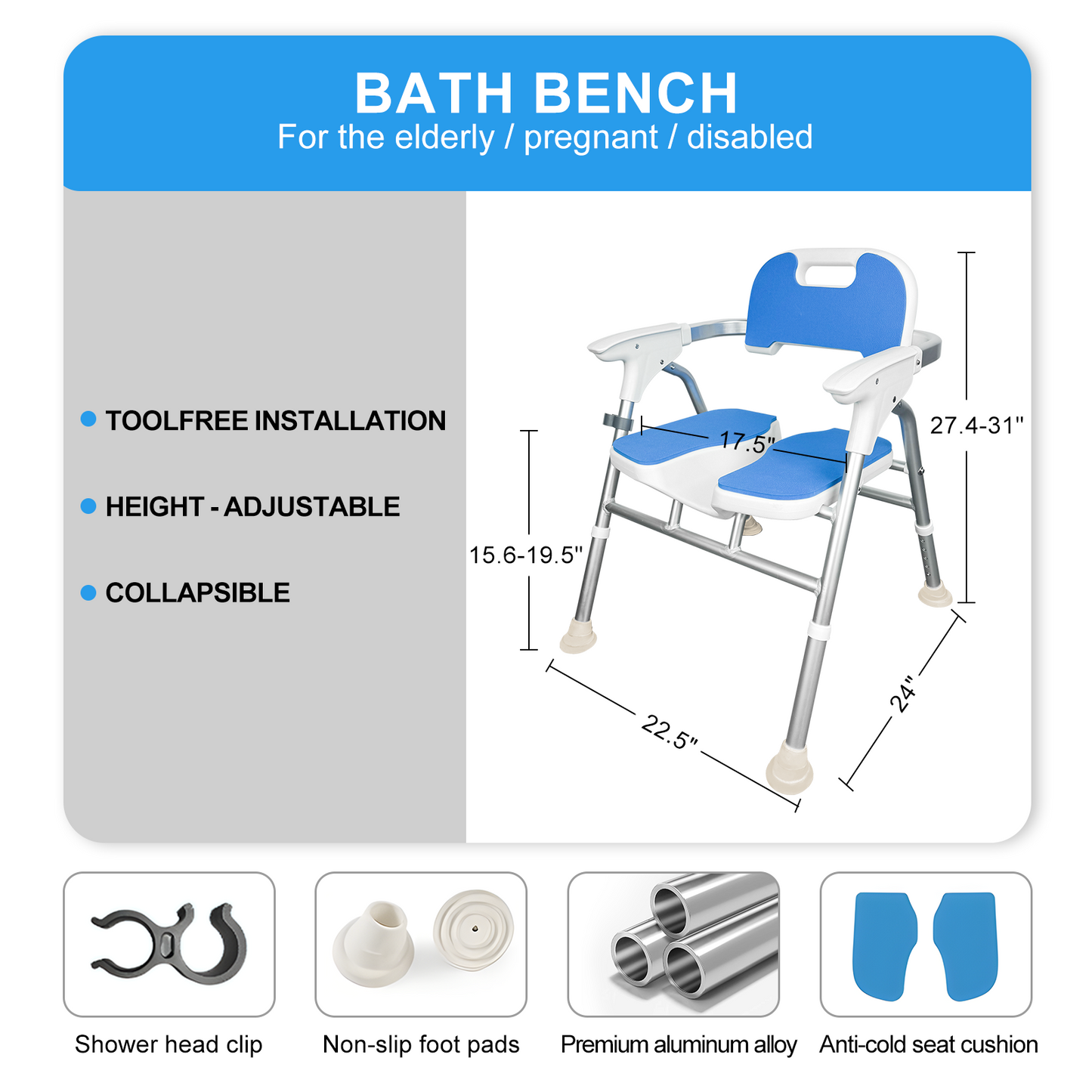 BATH BENCH
For the elderly / pregnant / disabled

TOOLFREE INSTALLATION

HEIGHT - ADJUSTABLE

COLLAPSIBLE

17.5"

27.4-31"

15.6-19.5"

22.5"

24"

Shower head clip

Non-slip foot pads

Premium aluminum alloy

Anti-cold seat cushion