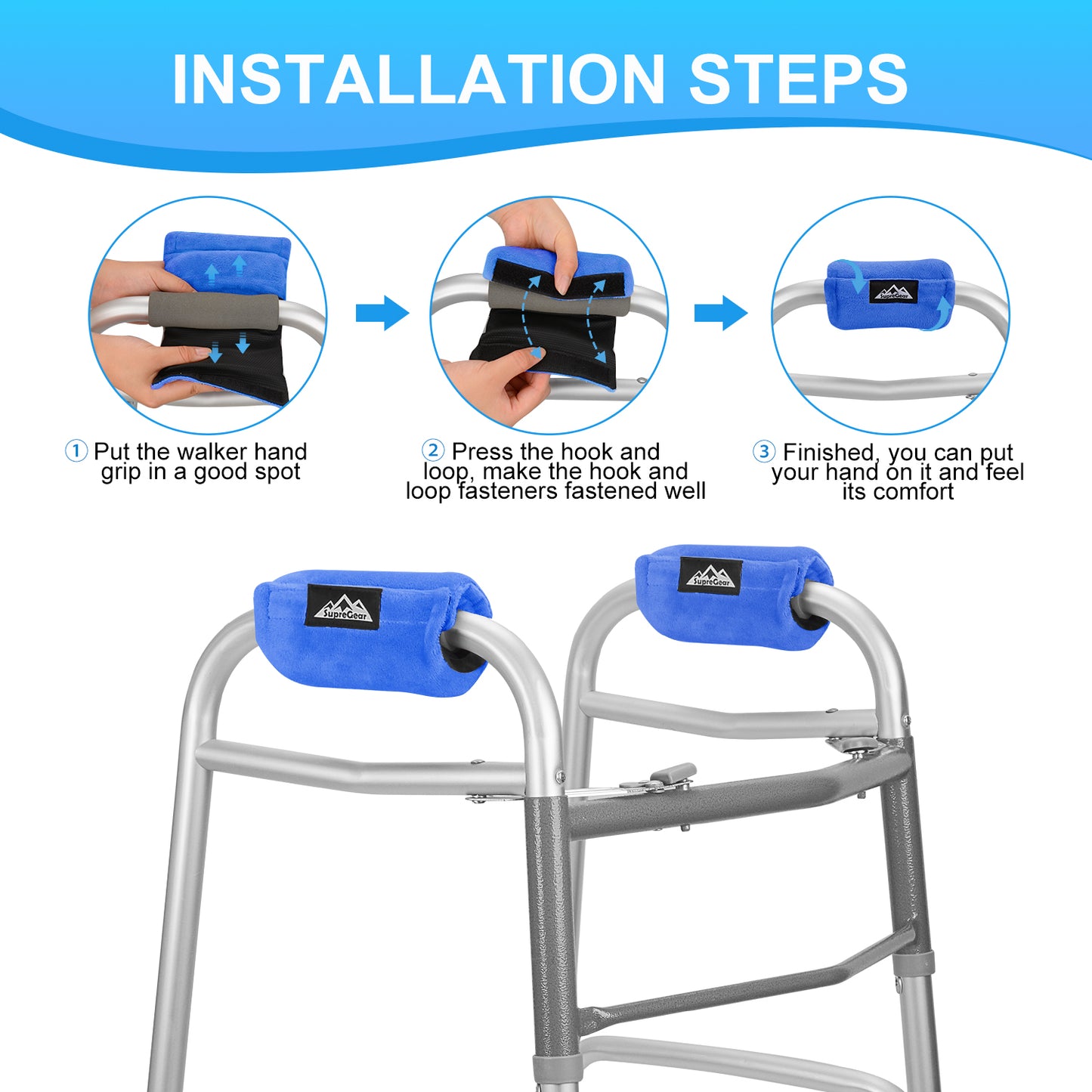 INSTALLATION STEPS

SupreGear

① Put the walker hand grip in a good spot

② Press the hook and loop, make the hook and loop fasteners fastened well

③ Finished, you can put your hand on it and feel its comfort

SupreGear

SupreGear