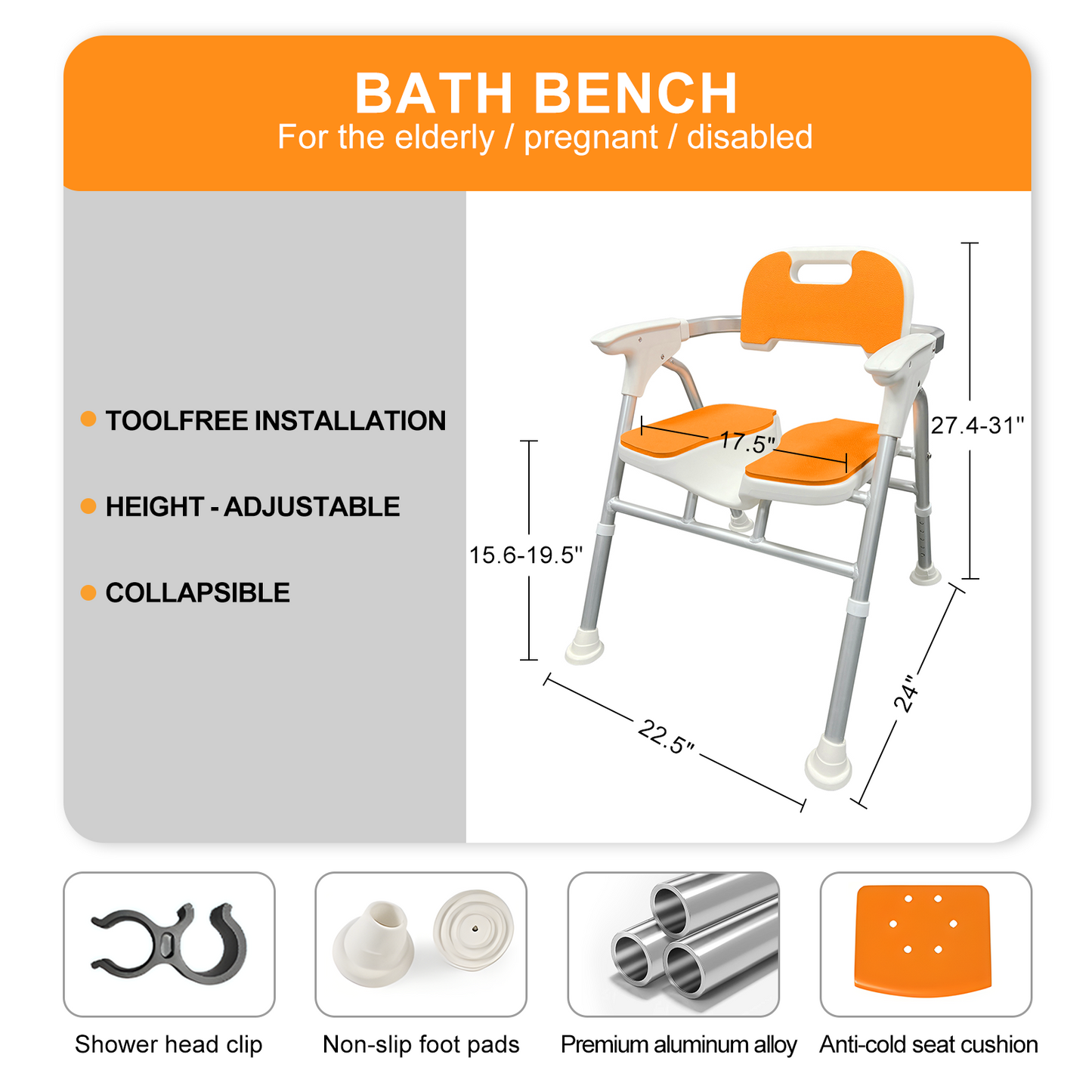 BATH BENCH
For the elderly / pregnant / disabled

TOOLFREE INSTALLATION

HEIGHT - ADJUSTABLE

COLLAPSIBLE

17.5"

27.4-31"

15.6-19.5"

22.5"

24"

Shower head clip

Non-slip foot pads

Premium aluminum alloy

Anti-cold seat cushion