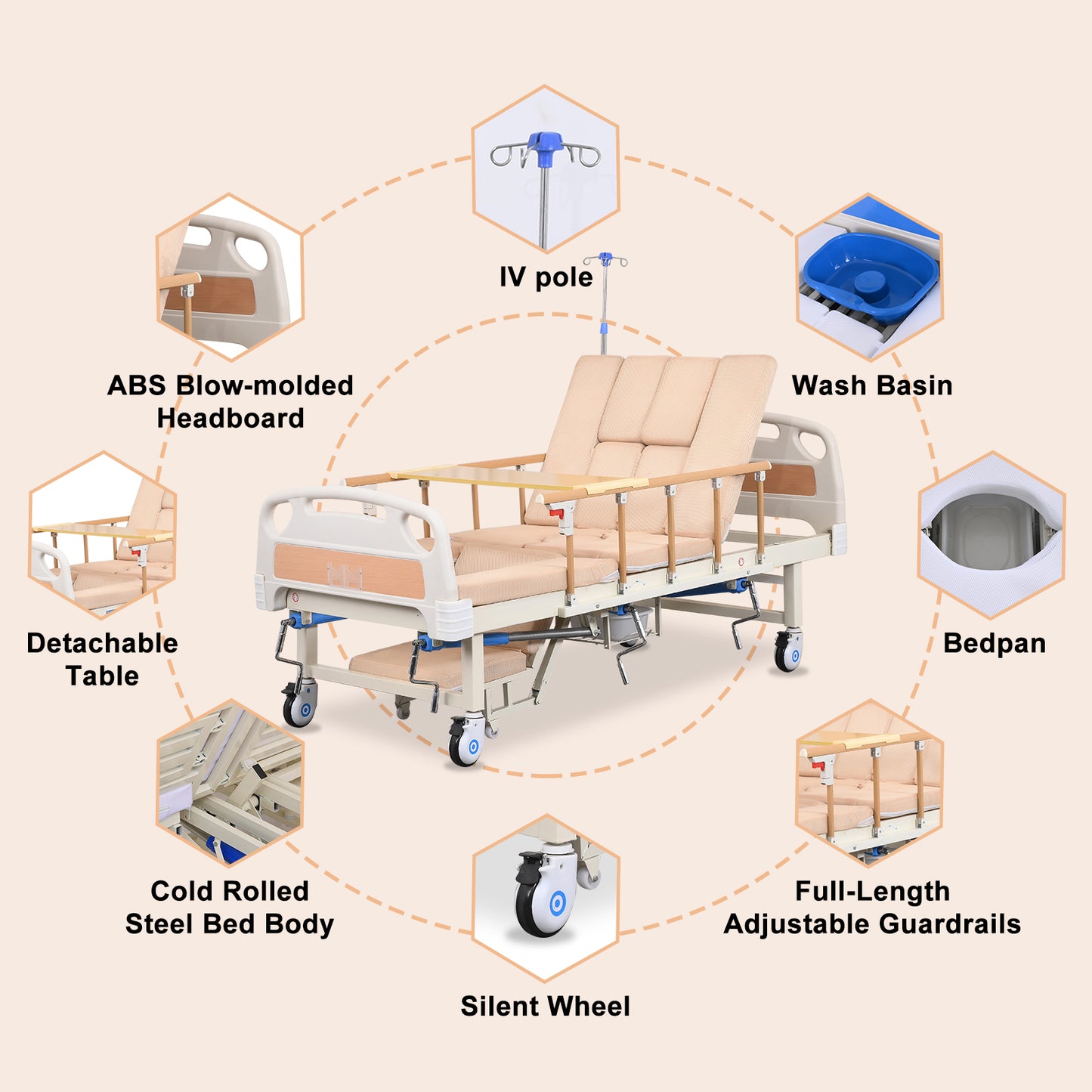 IV pole

ABS Blow-molded Headboard

Wash Basin

Detachable Table

Bedpan

Cold Rolled Steel Bed Body

Full-Length Adjustable Guardrails

Silent Wheel