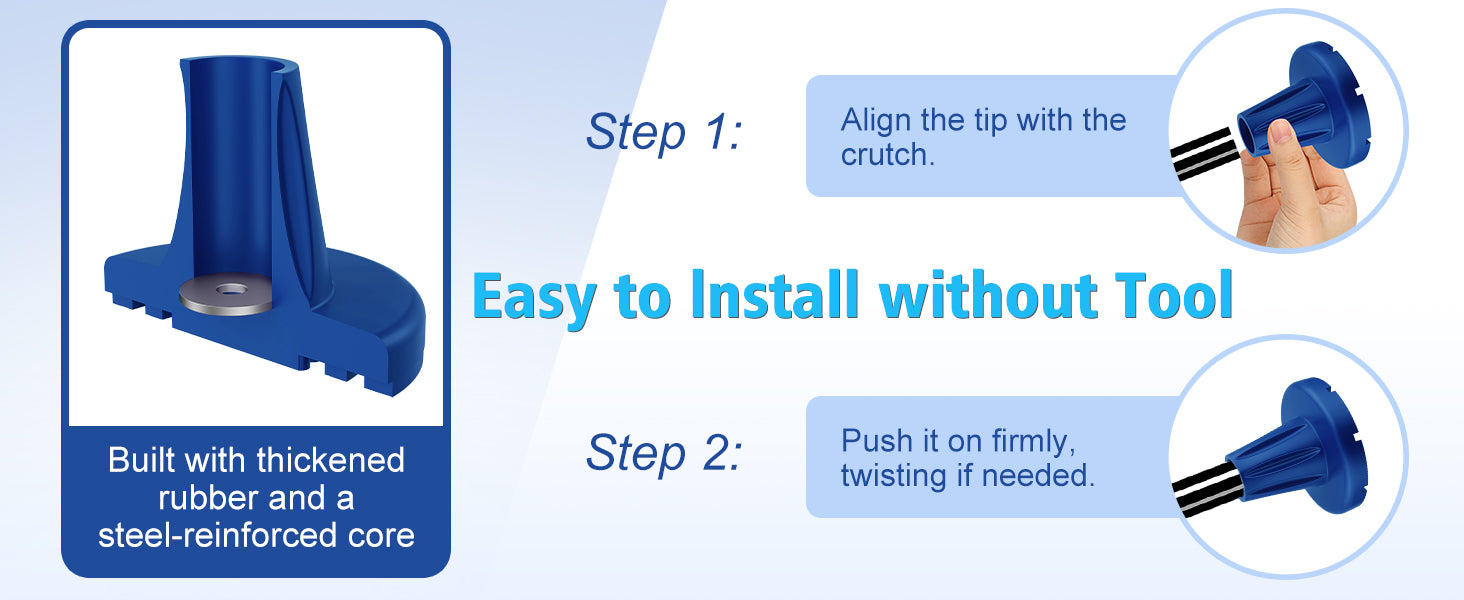 Built with thickened rubber and a steel-reinforced core

Step 1:

Align the tip with the crutch.

Easy to Install without Tool

Step 2:

Push it on firmly, twisting if needed.