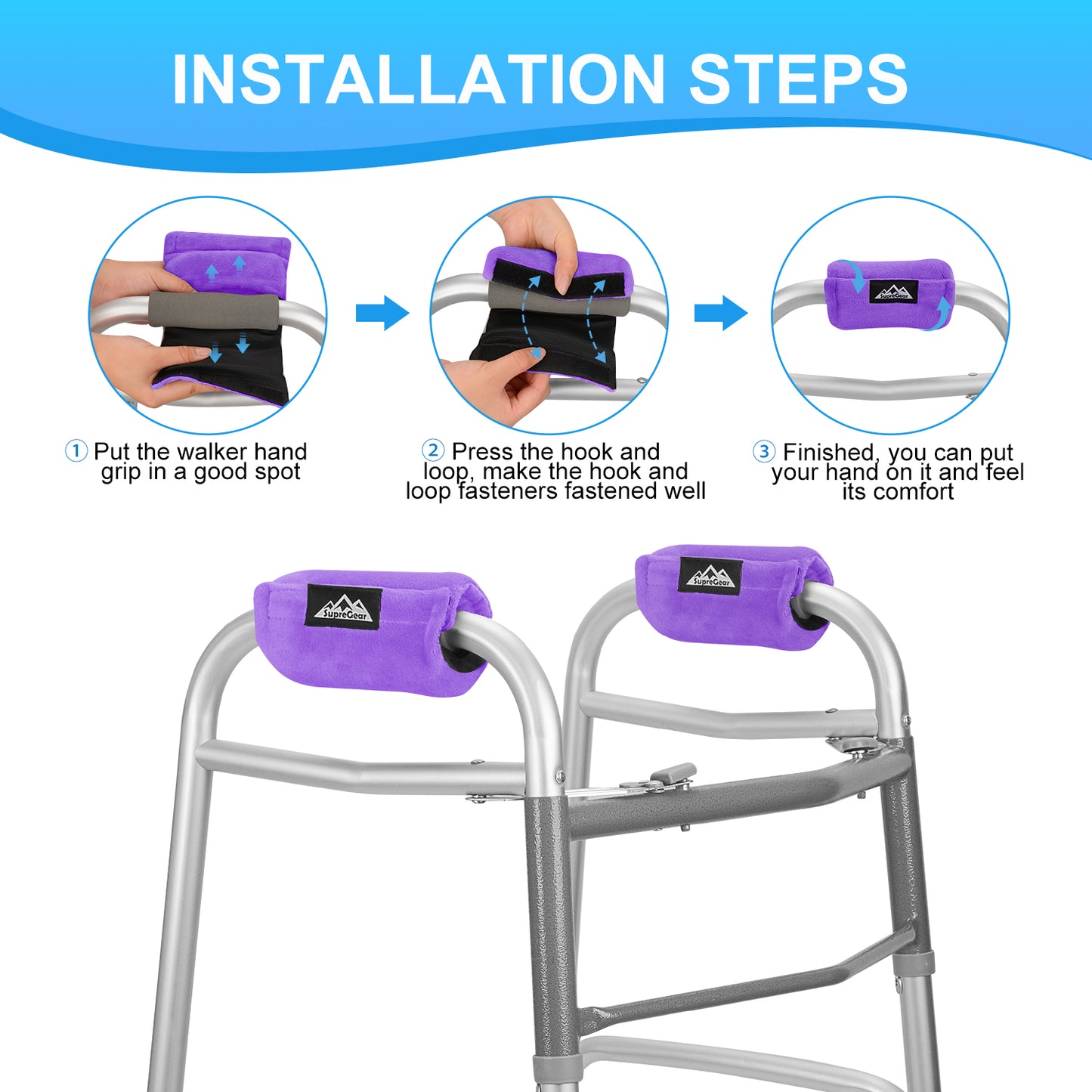 INSTALLATION STEPS

SupreGear

① Put the walker hand grip in a good spot

② Press the hook and loop, make the hook and loop fasteners fastened well

③ Finished, you can put your hand on it and feel its comfort

SupreGear

SupreGear