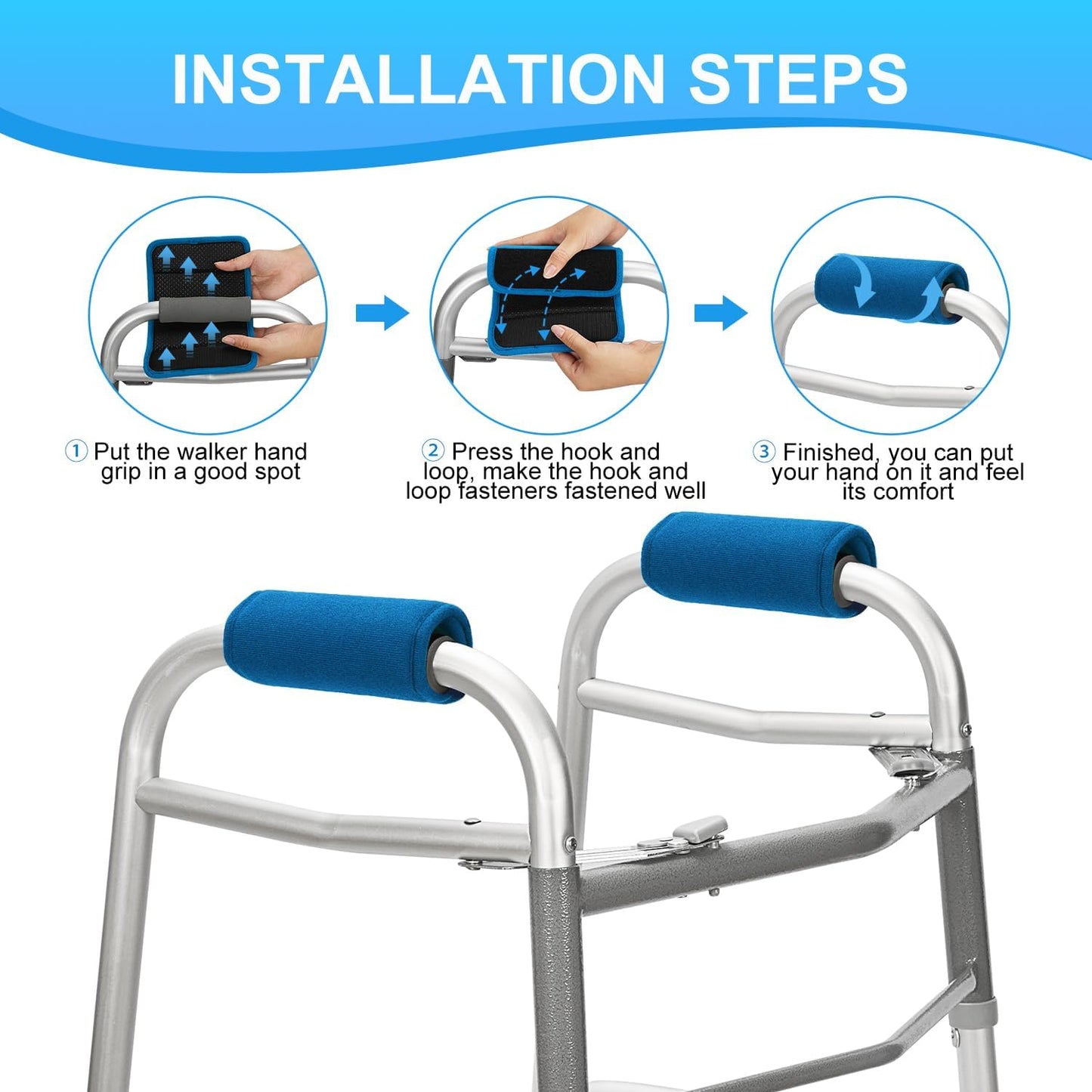 INSTALLATION STEPS

① Put the walker hand grip in a good spot

② Press the hook and loop, make the hook and loop fasteners fastened well

③ Finished, you can put your hand on it and feel its comfort