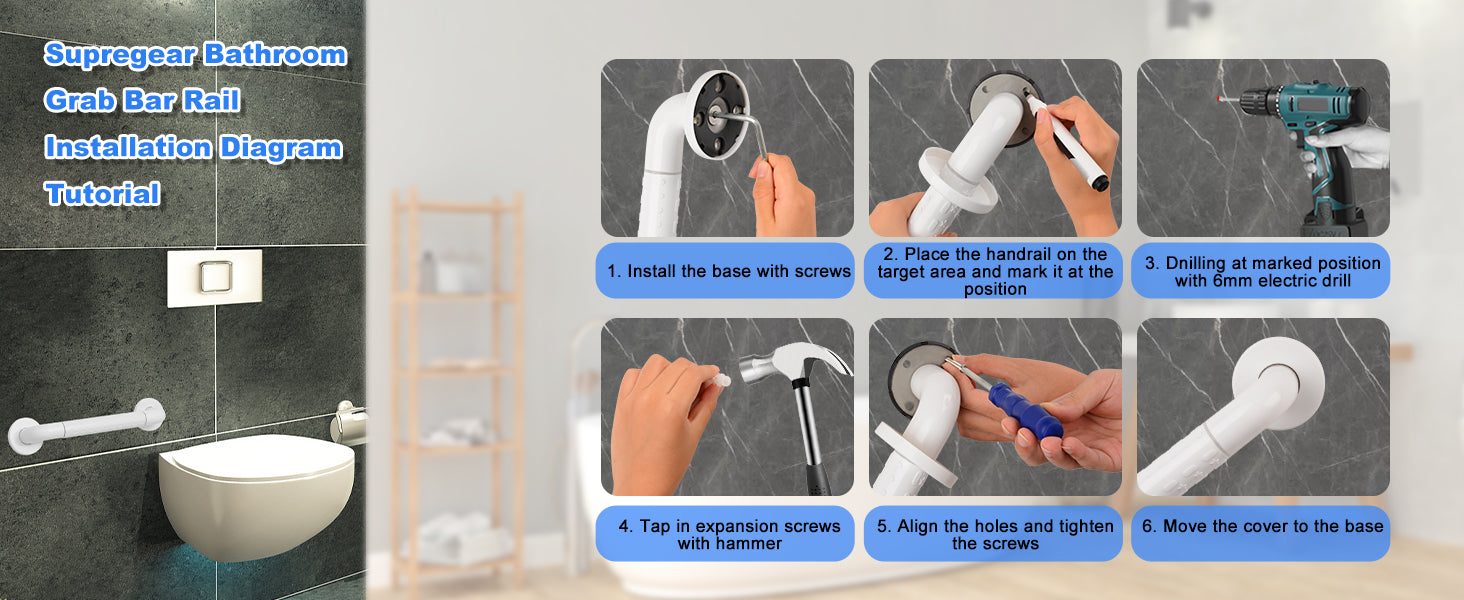 Supregear Bathroom Grab Bar Rail Installation Diagram Tutorial

1. Install the base with screws

2. Place the handrail on the target area and mark it at the position

3. Dnilling at marked position with 6mm electric drill

4. Tap in expansion screws with hammer

5. Align the holes and tighten the screws

6. Move the cover to the base