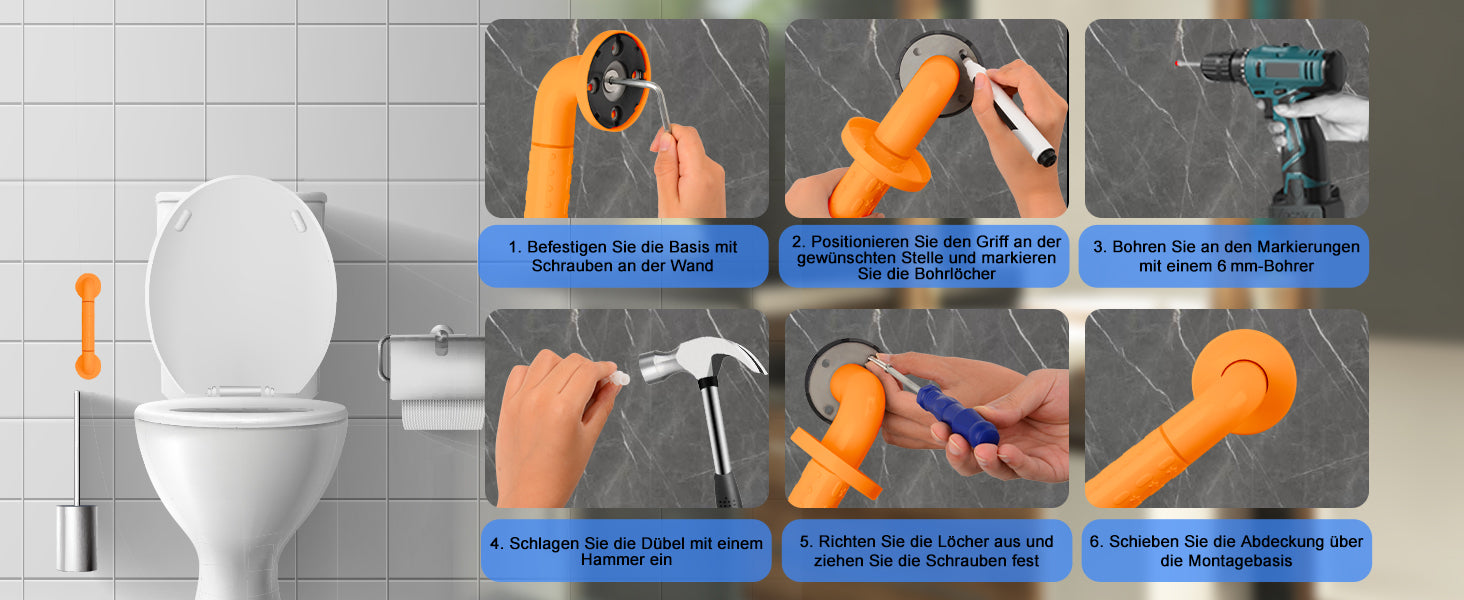 1. Befestigen Sie die Basis mit Schrauben an der Wand

2. Positionieren Sie den Griff an der gewünschten Stelle und markieren Sie die Bohrlöcher

3. Bohren Sie an den Markierungen mit einem 6 mm-Bohrer

4. Schlagen Sie die Dübel mit einem Hammer ein

5. Richten Sie die Löcher aus und ziehen Sie die Schrauben fest

6. Schieben Sie die Abdeckung über die Montagebasis