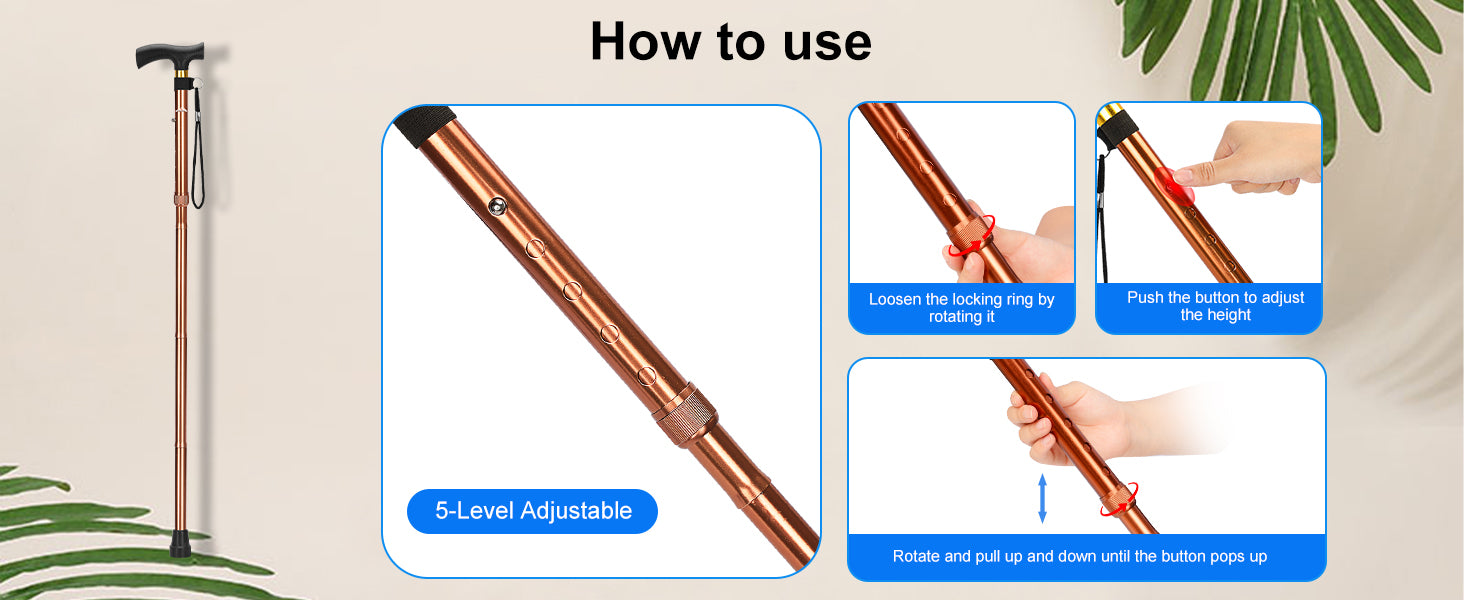 How to use

5-Level Adjustable

Loosen the locking ring by rotating it

Push the button to adjust the height

Rotate and pull up and down until the button pops up