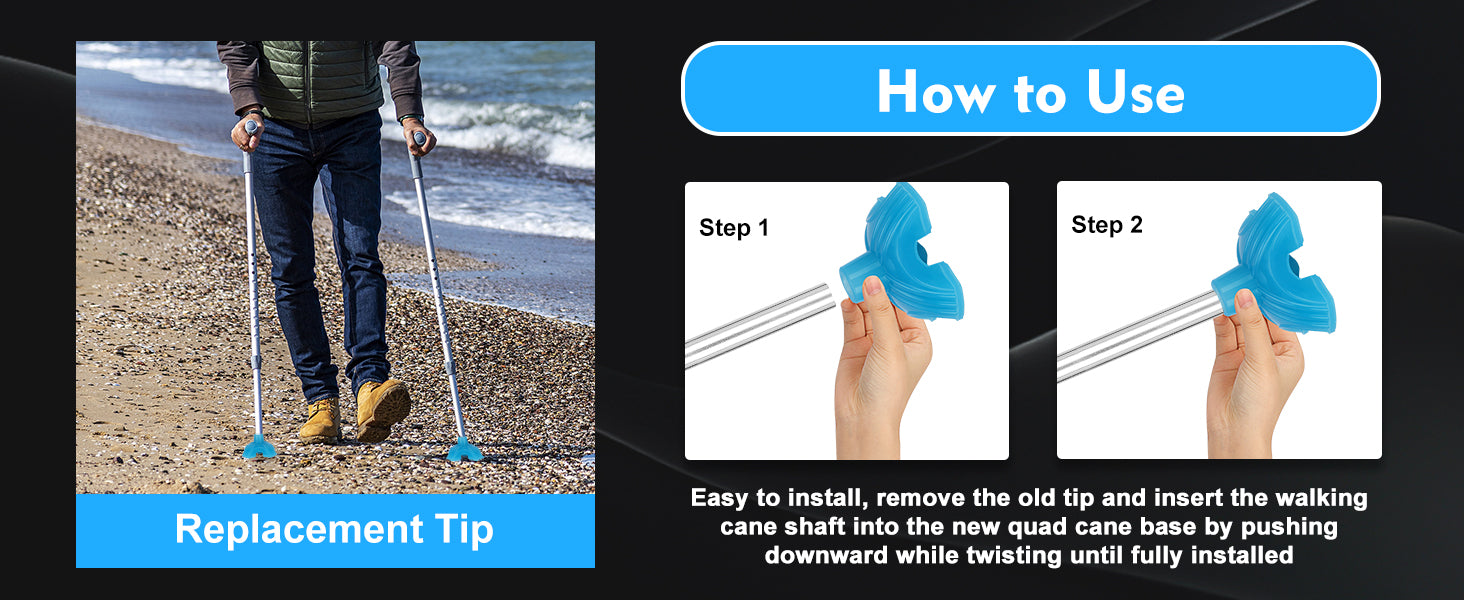 Replacement Tip

How to Use

Step 1

Step 2

Easy to install, remove the old tip and insert the walking cane shaft into the new quad cane base by pushing downward while twisting until fully installed