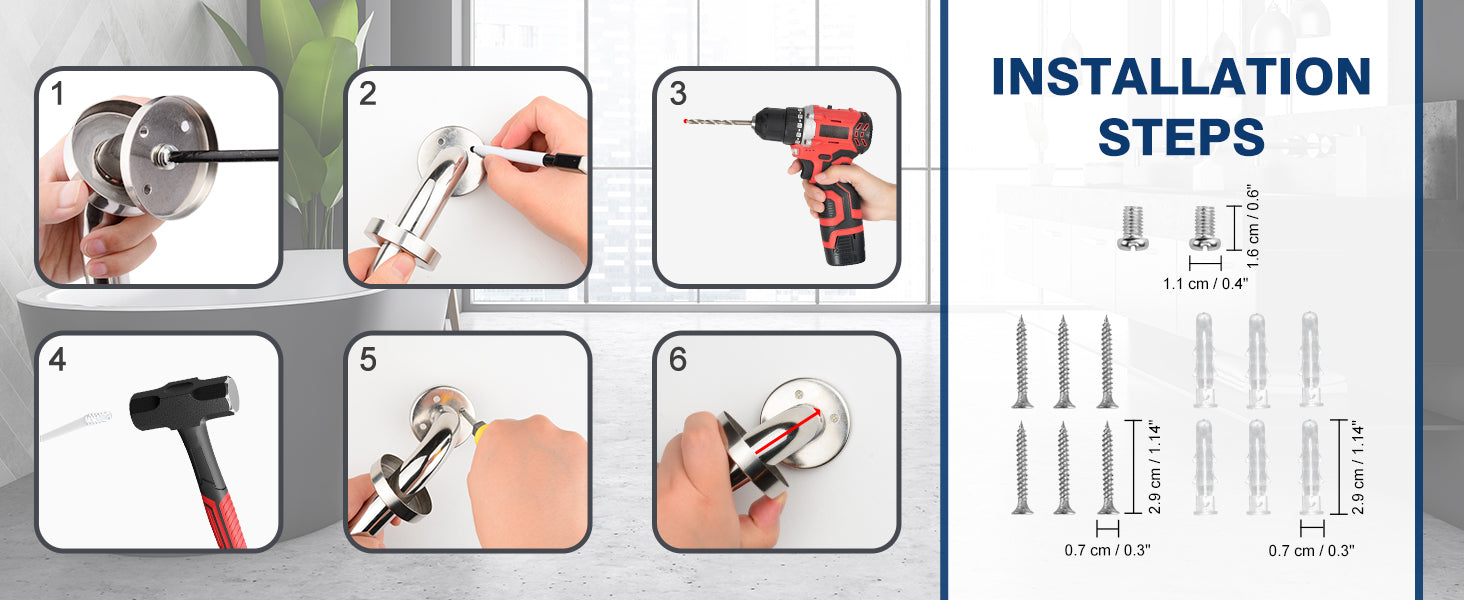 1

2

3

4

5

6

INSTALLATION STEPS

1.6 cm / 0.6"

1.1 cm / 0.4"

2.9 cm / 1.14"

0.7 cm / 0.3"

2.9 cm / 1.14"

0.7 cm / 0.3"