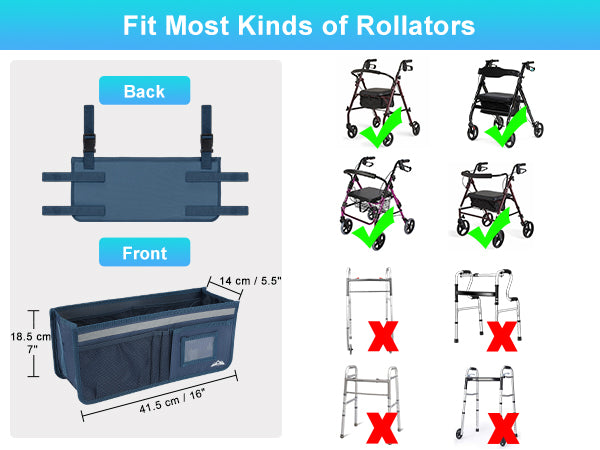 Fit Most Kinds of Rollators

Back

Front

14 cm / 5.5"

18.5 cm
7"

41.5 cm / 16"