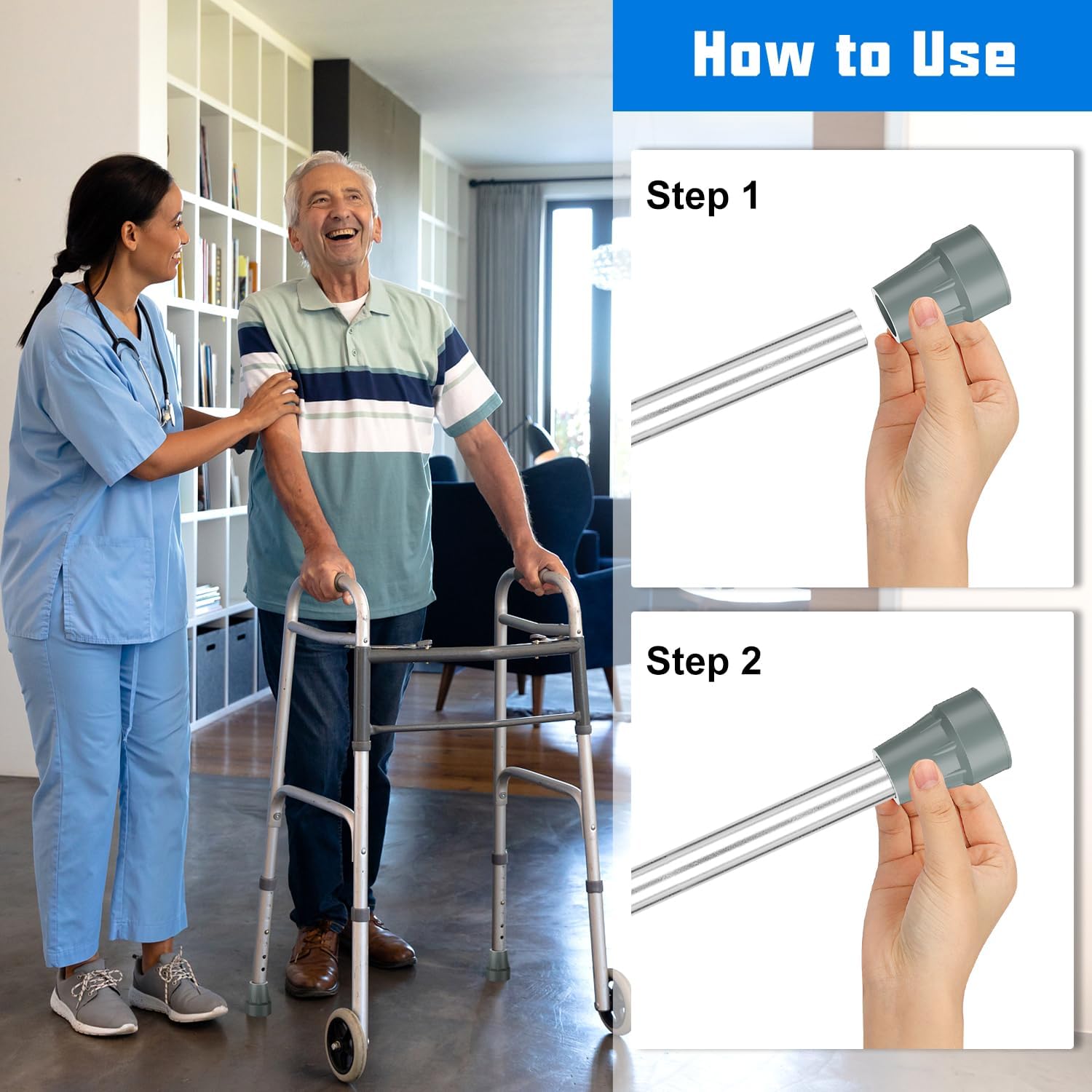 How to Use

Step 1

Step 2