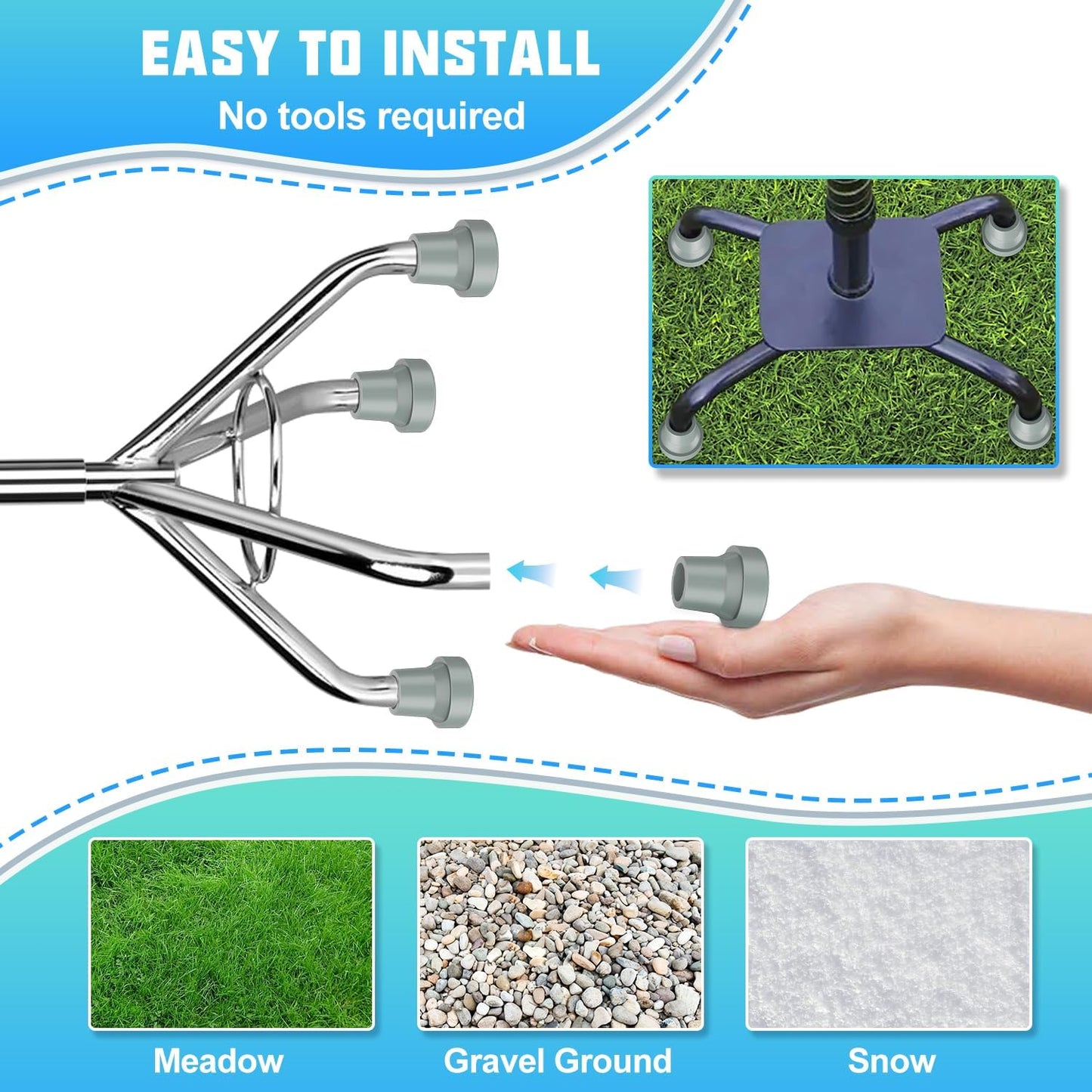 EASY TO INSTALL
No tools required

Meadow

Gravel Ground

Snow