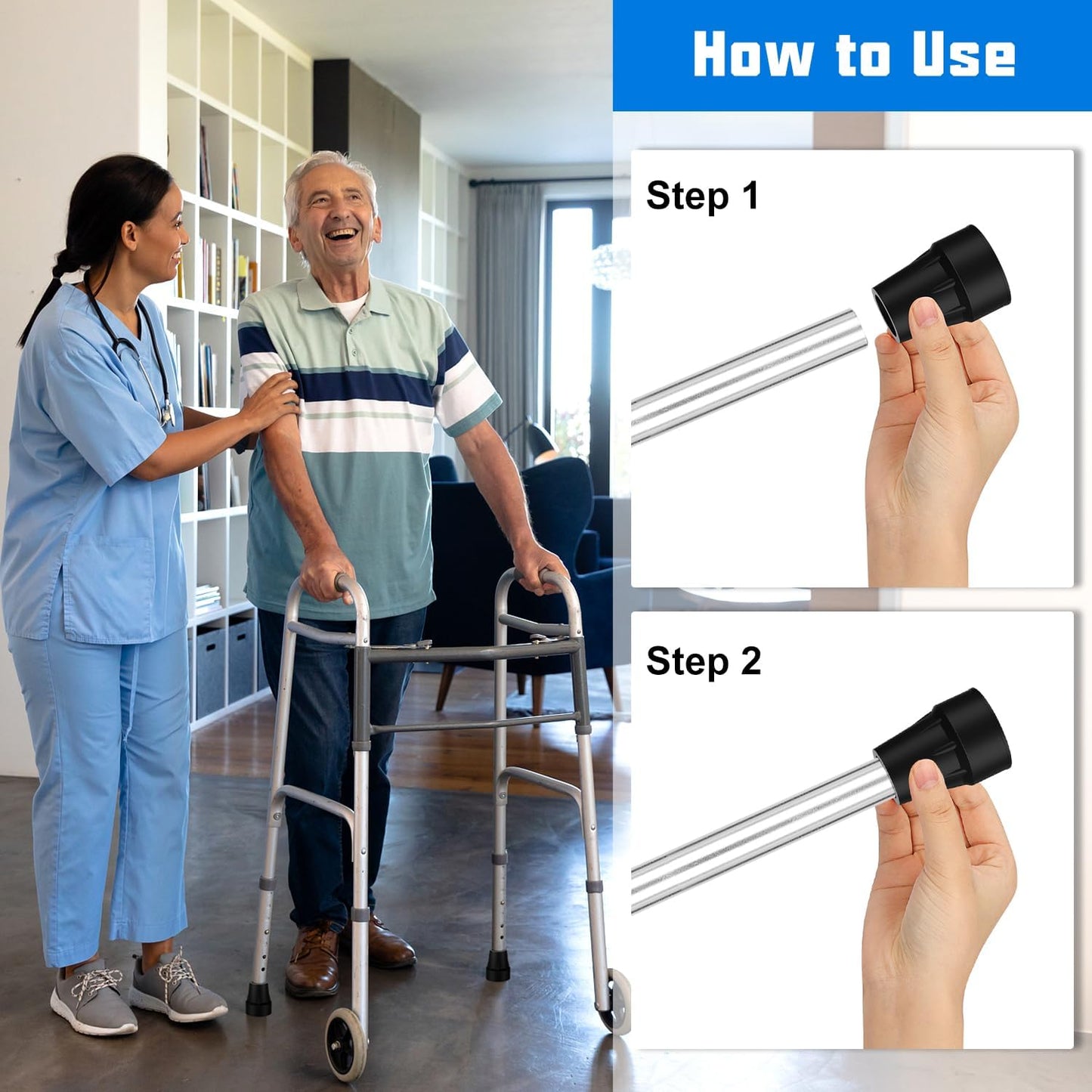 How to Use

Step 1

Step 2